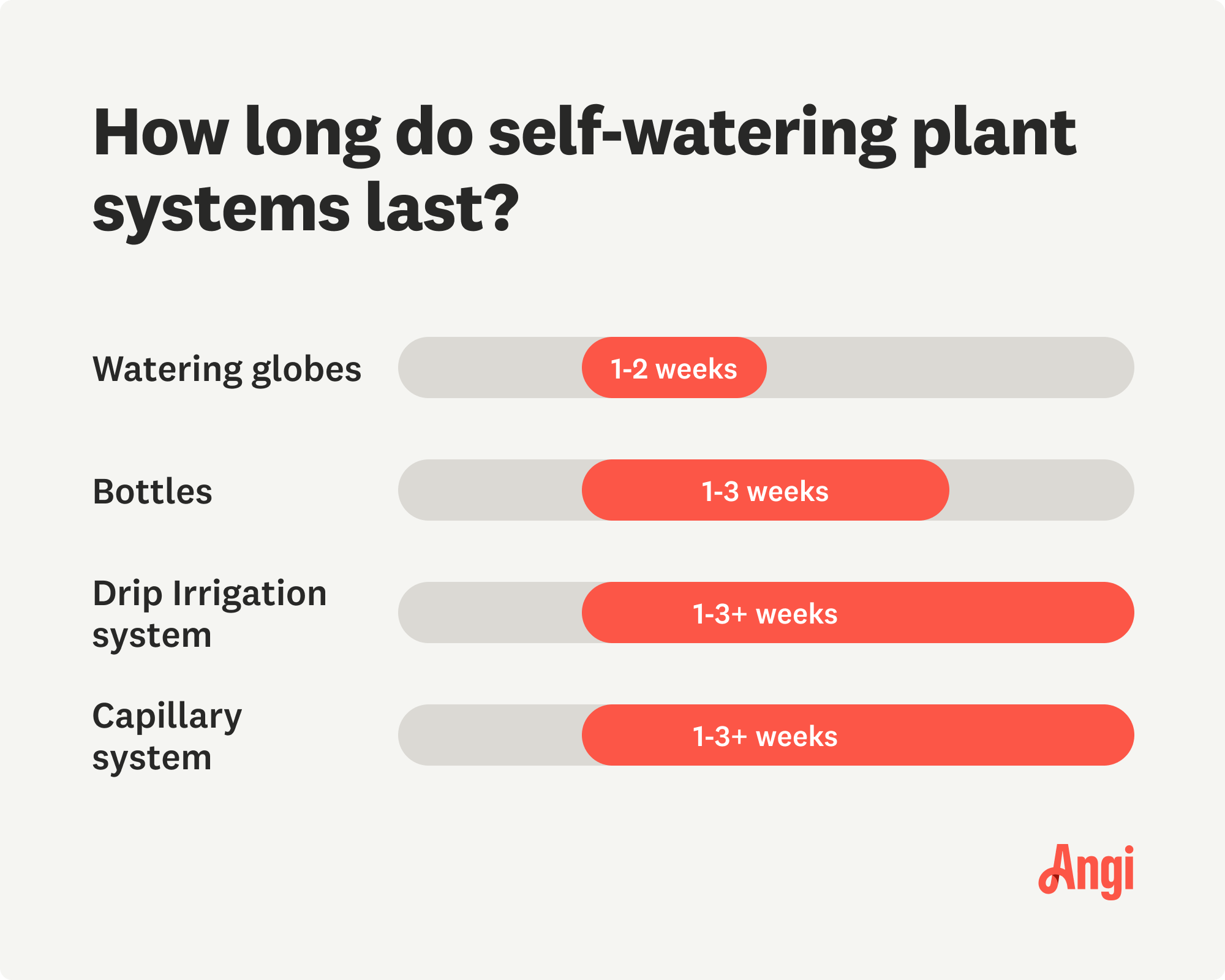 How long do self-watering plant systems last?

Watering globes
1-2 weeks

Bottles
1-3 weeks

Drip Irrigation system
1-3+ weeks

Capillary system
1-3+ weeks

Angi