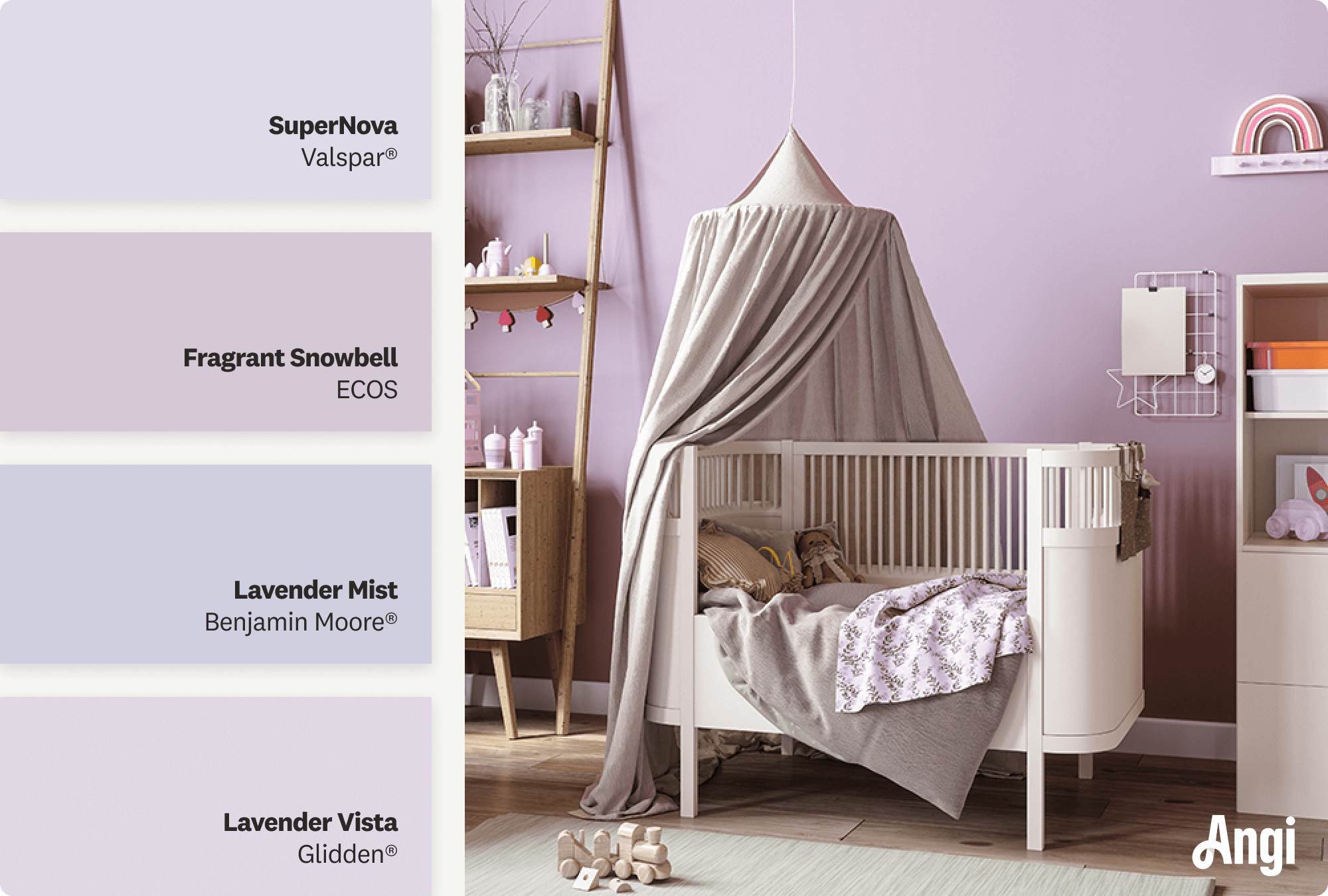 SuperNova
Valspar®

Fragrant Snowbell
ECOS

Lavender Mist
Benjamin Moore®

Lavender Vista
Glidden®

Angi