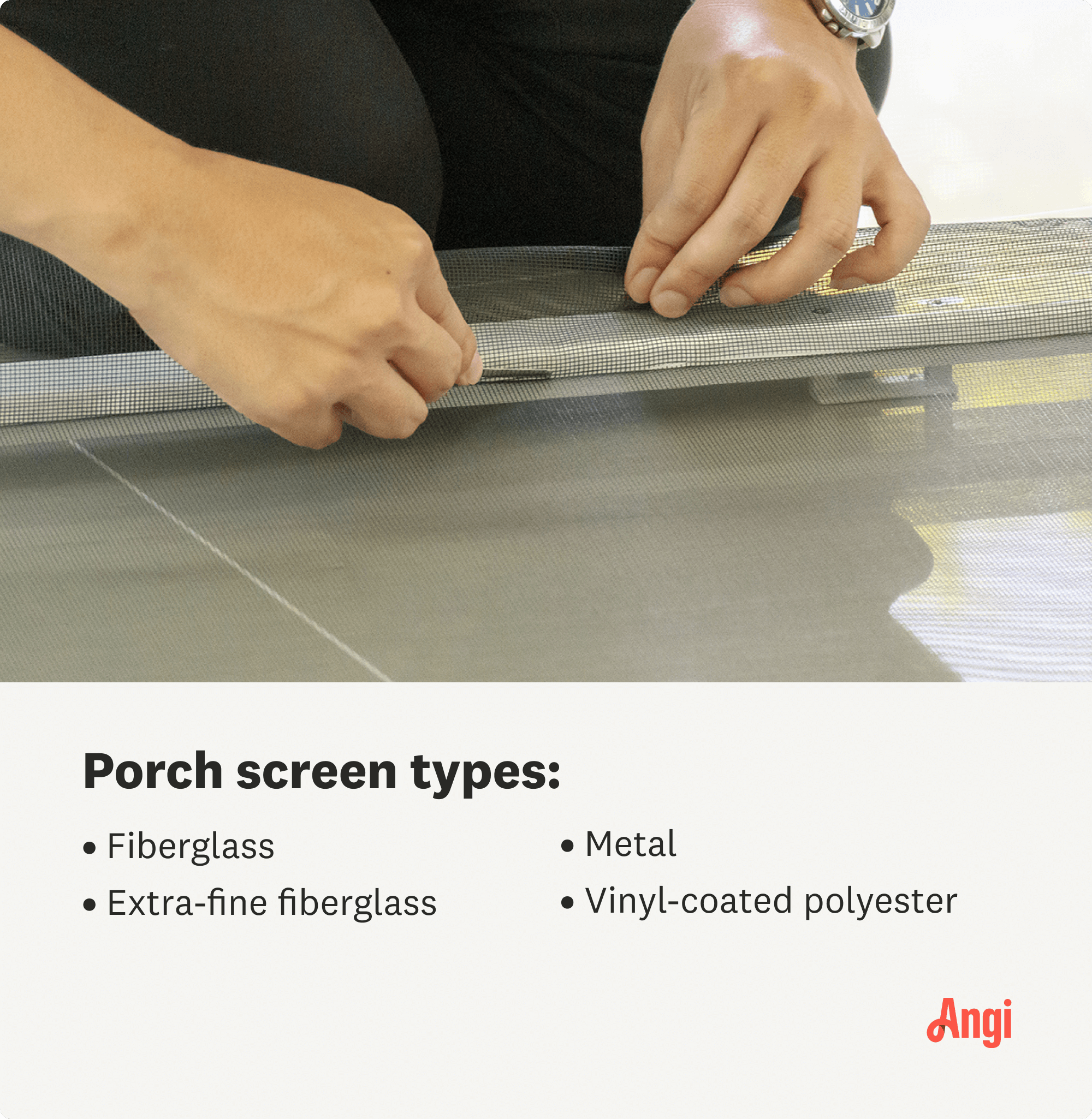 Porch screen types:

• Fiberglass
• Extra-fine fiberglass

• Metal
• Vinyl-coated polyester

Angi