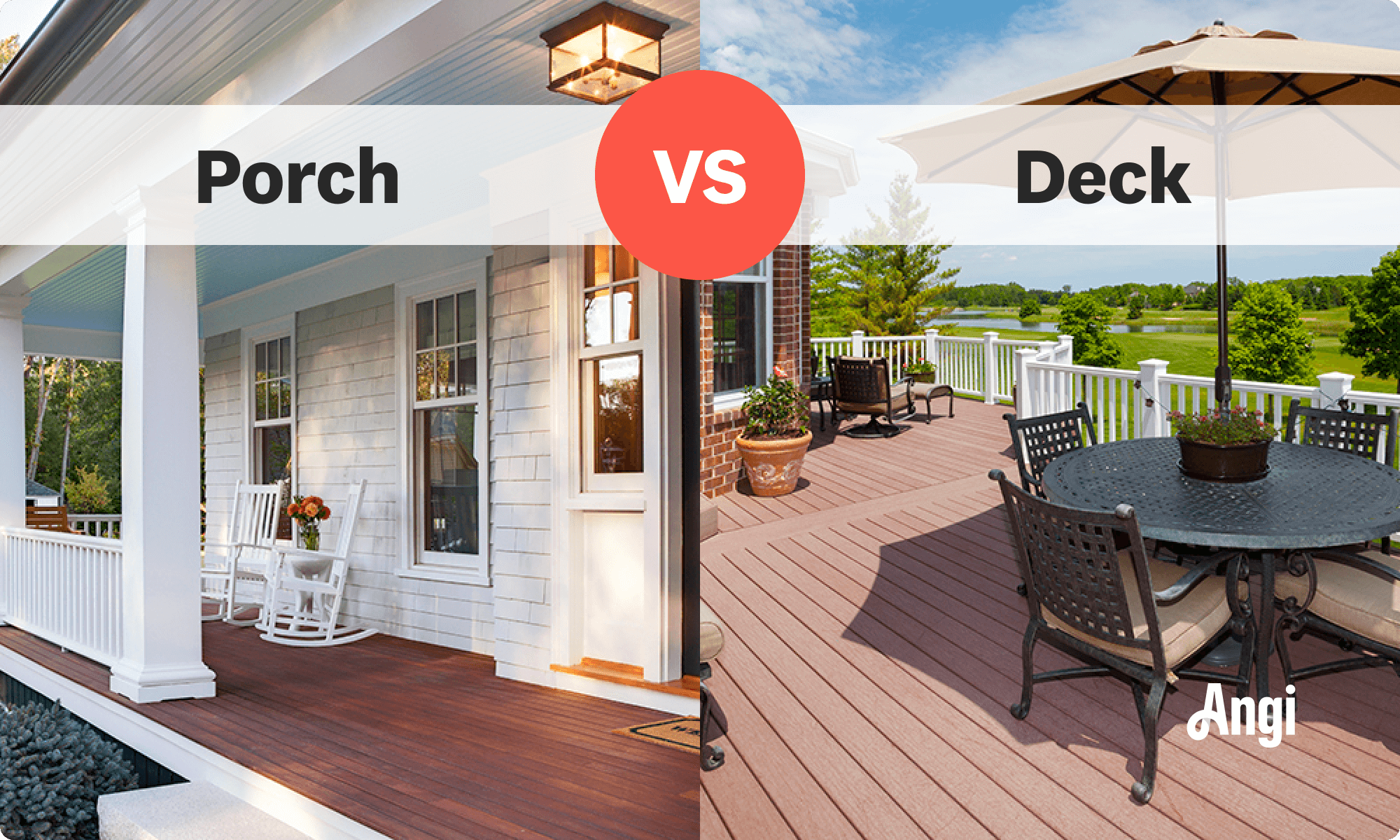 Porch
VS
Deck
Angi