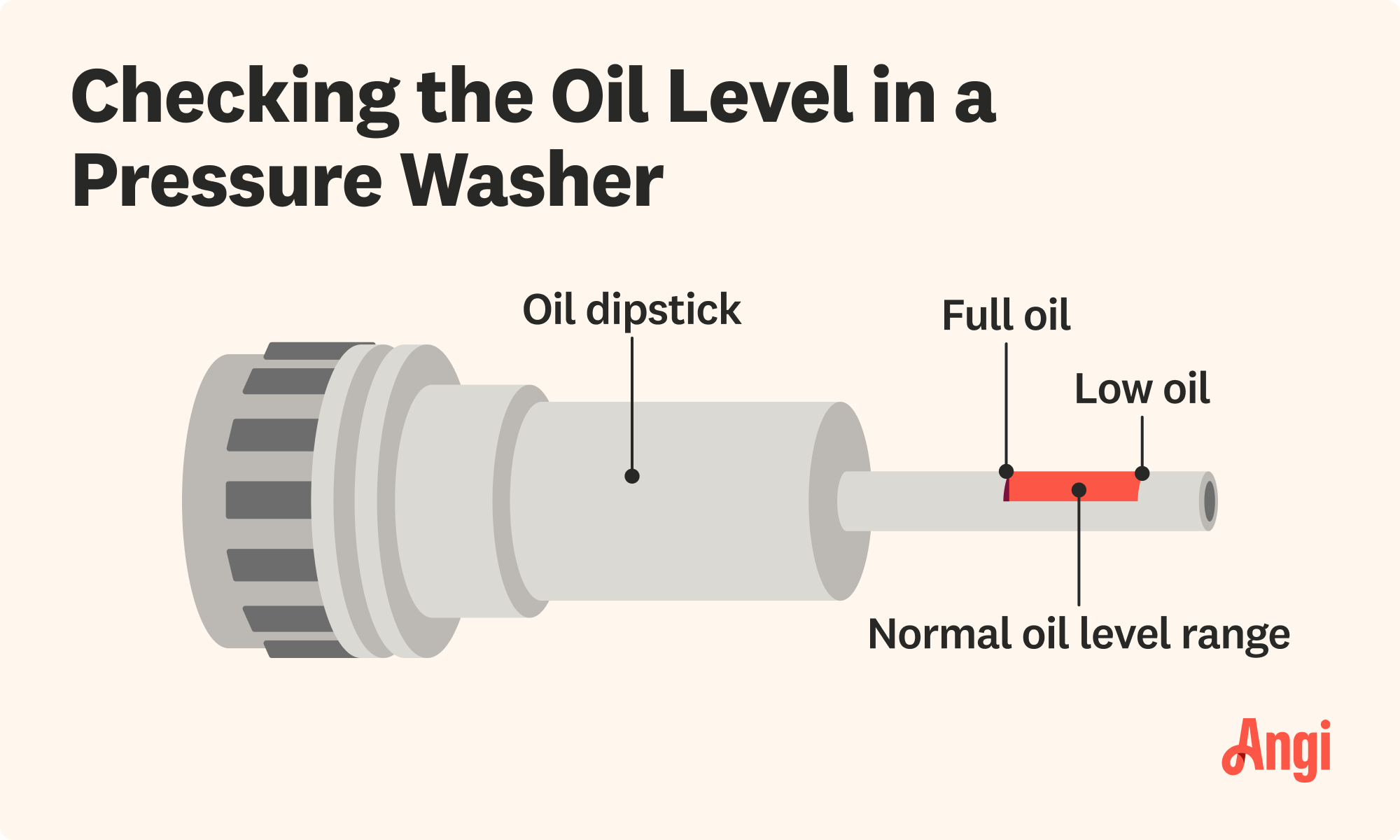 Checking the Oil Level in a Pressure Washer

Oil dipstick

Full oil

Low oil

Normal oil level range

Angi