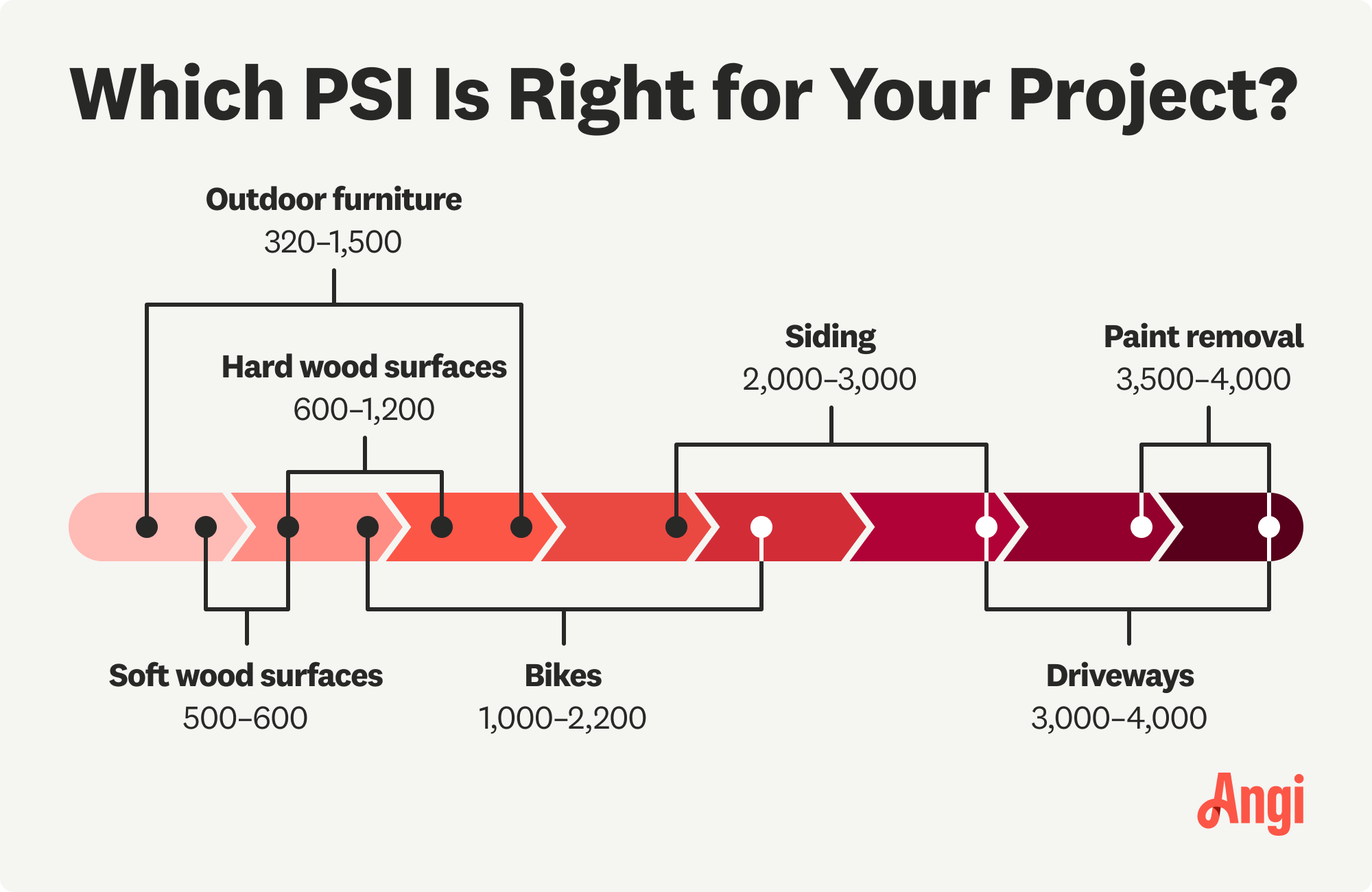 Which PSI Is Right for Your Project?

Outdoor furniture
320–1,500

Hard wood surfaces
600–1,200

Siding
2,000–3,000

Paint removal
3,500–4,000

Soft wood surfaces
500–600

Bikes
1,000–2,200

Driveways
3,000–4,000

Angi