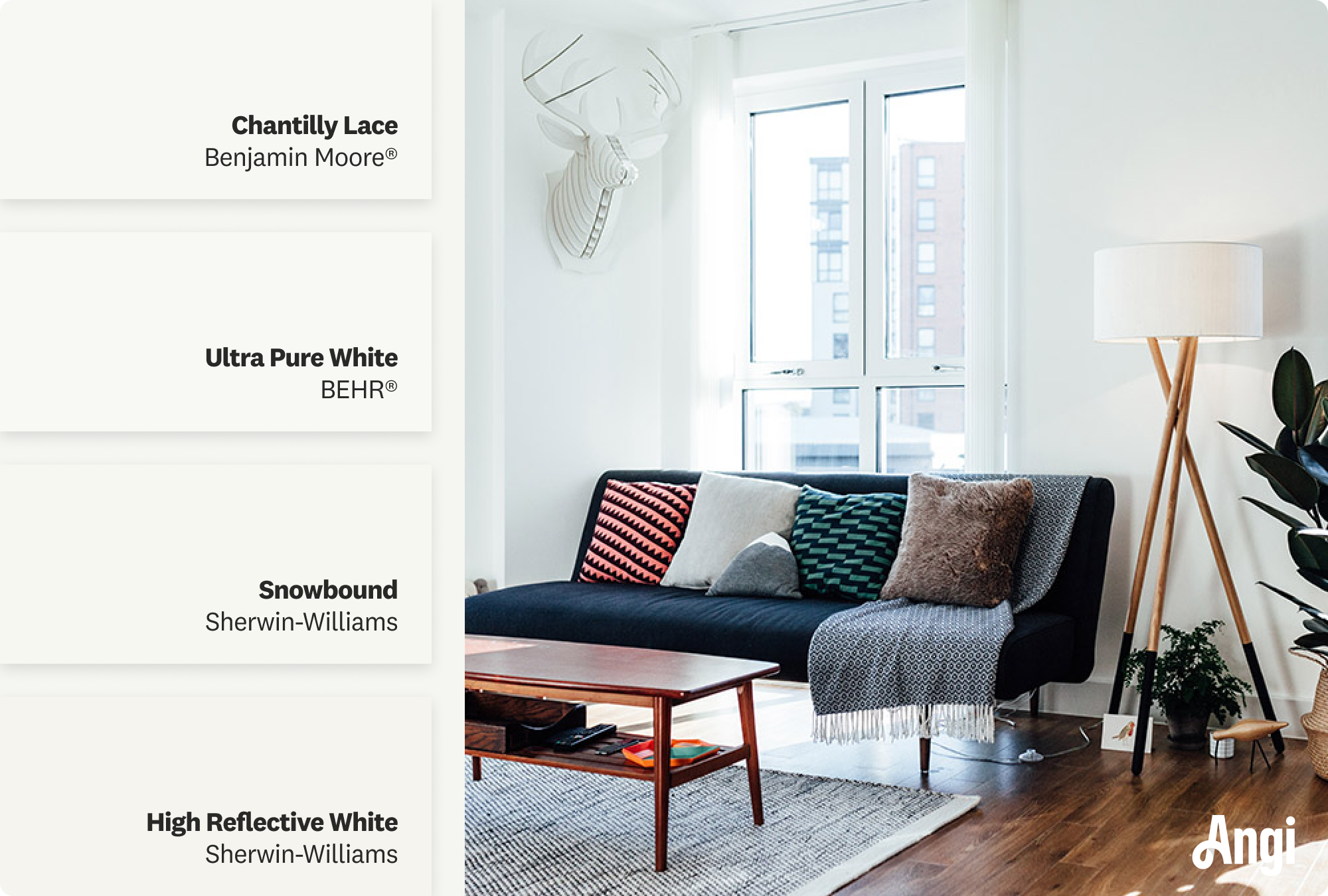 Chantilly Lace
Benjamin Moore®

Ultra Pure White
BEHR®

Snowbound
Sherwin-Williams

High Reflective White
Sherwin-Williams

Angi