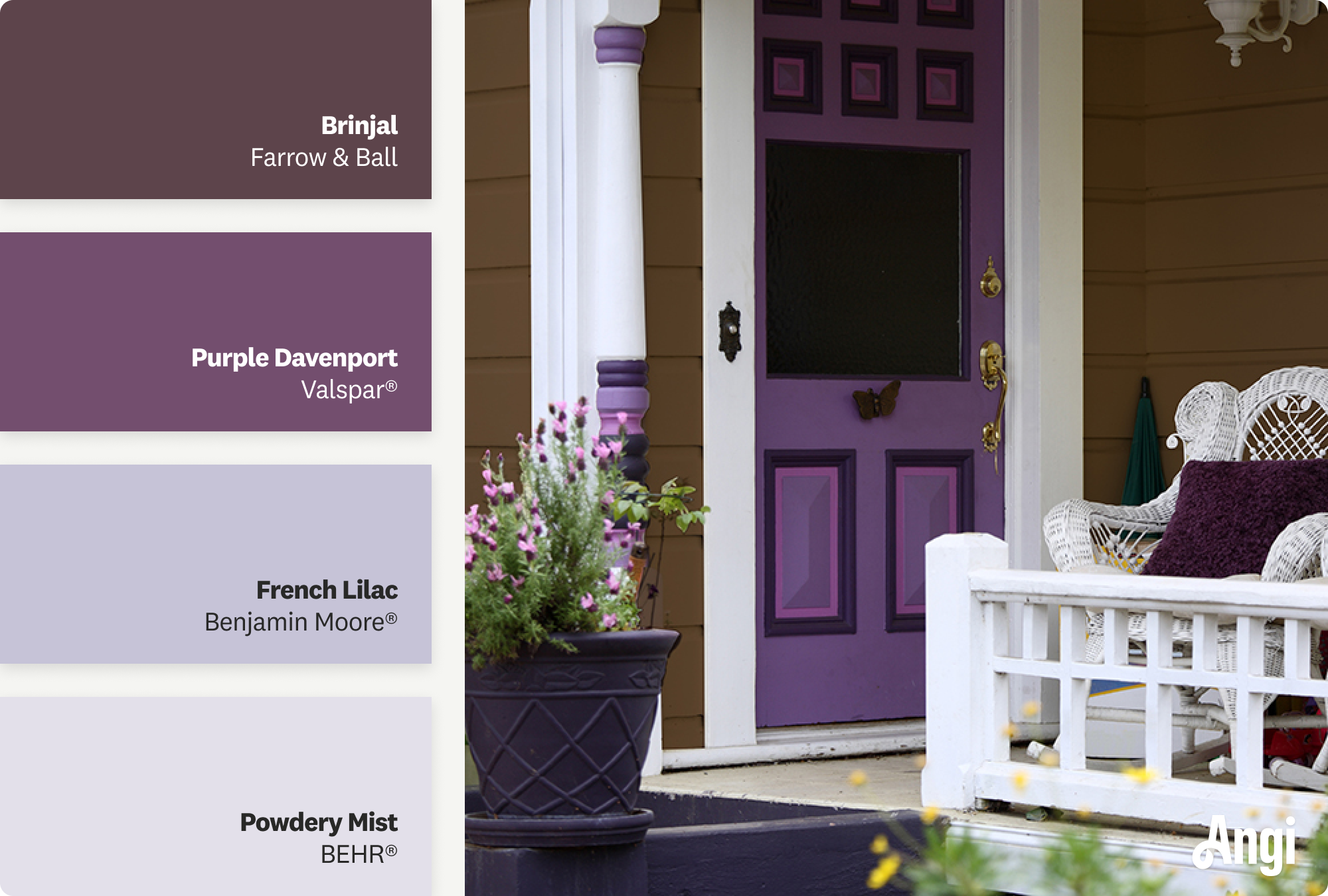 Brinjal
Farrow & Ball

Purple Davenport
Valspar®

French Lilac
Benjamin Moore®

Powdery Mist
BEHR®

Angi