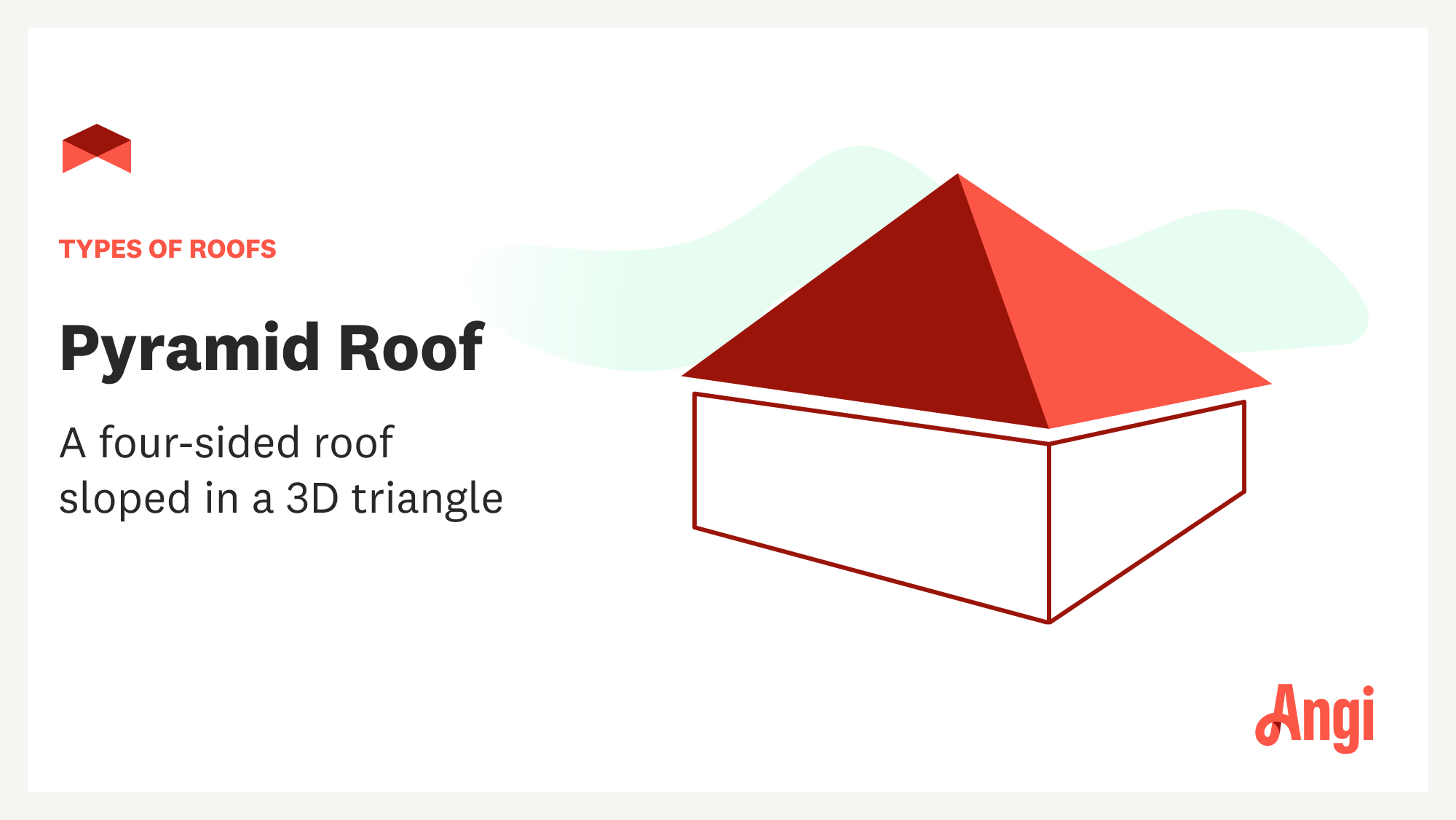 TYPES OF ROOFS

Pyramid Roof

A four-sided roof sloped in a 3D triangle

Angi