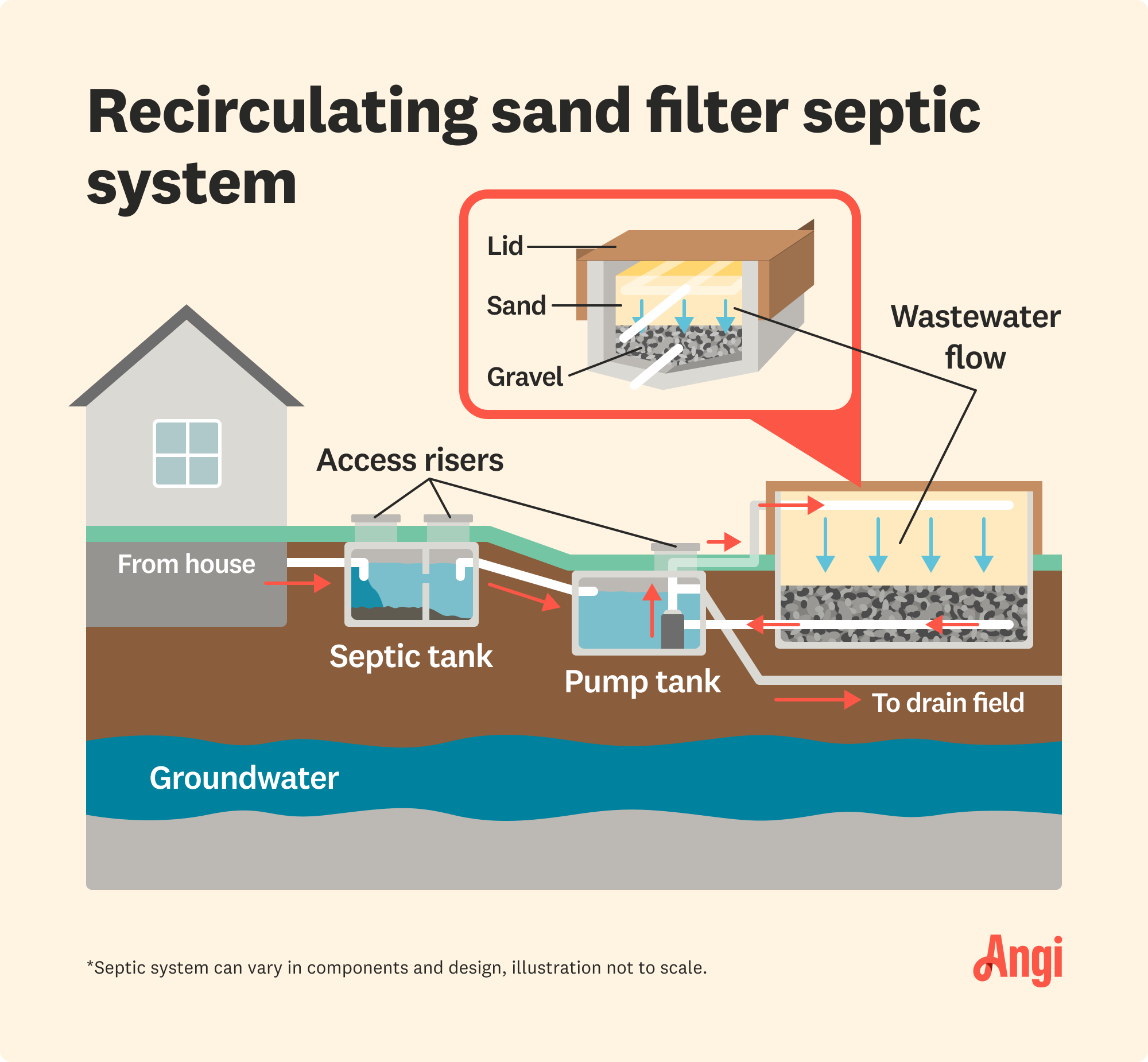 Recirculating sand filter septic system

Lid

Sand

Gravel

Wastewater flow

Access risers

From house

Septic tank

Pump tank

To drain field

Groundwater

*Septic system can vary in components and design, illustration not to scale.

Angi