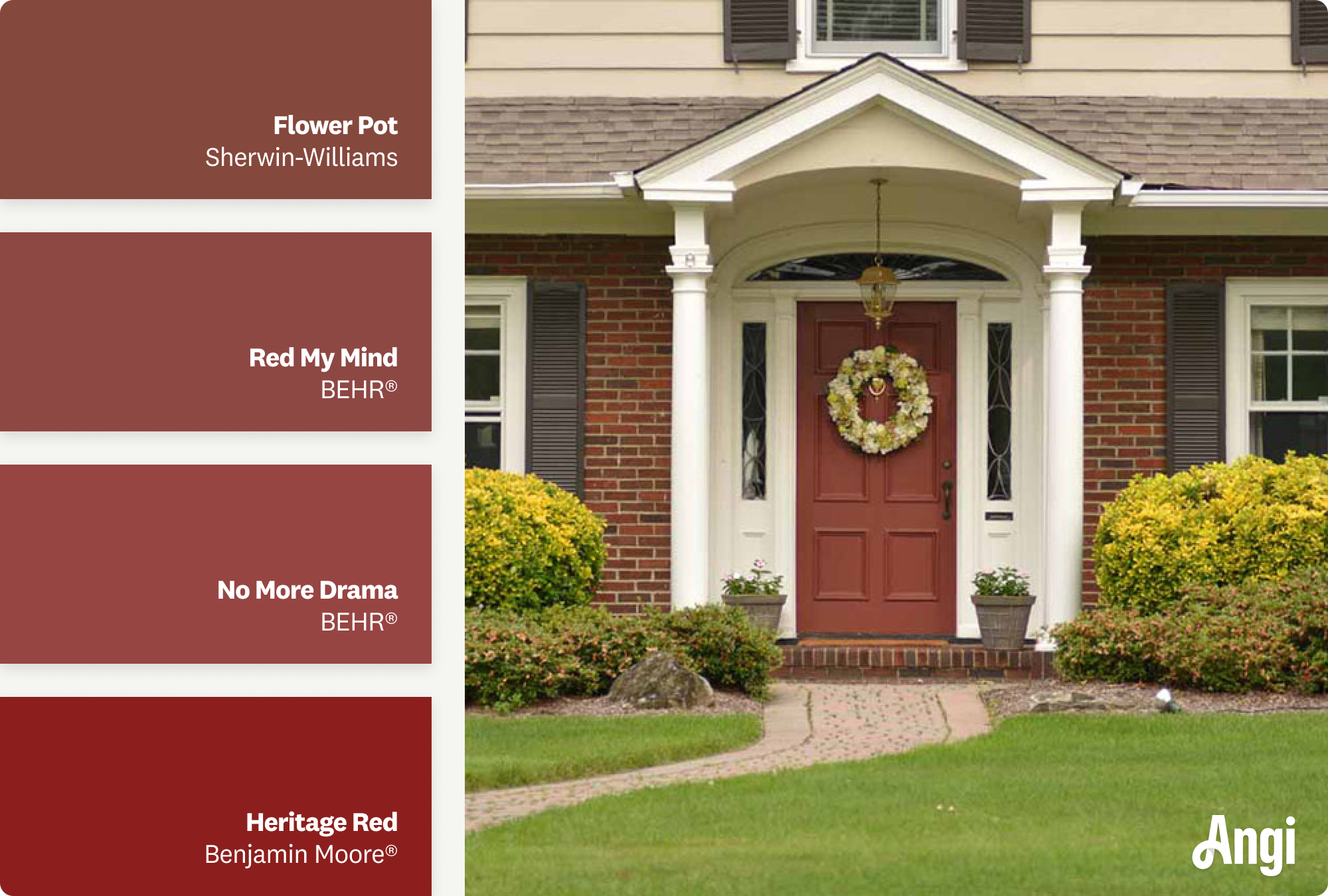 Flower Pot
Sherwin-Williams

Red My Mind
BEHR®

No More Drama
BEHR®

Heritage Red
Benjamin Moore®

Angi