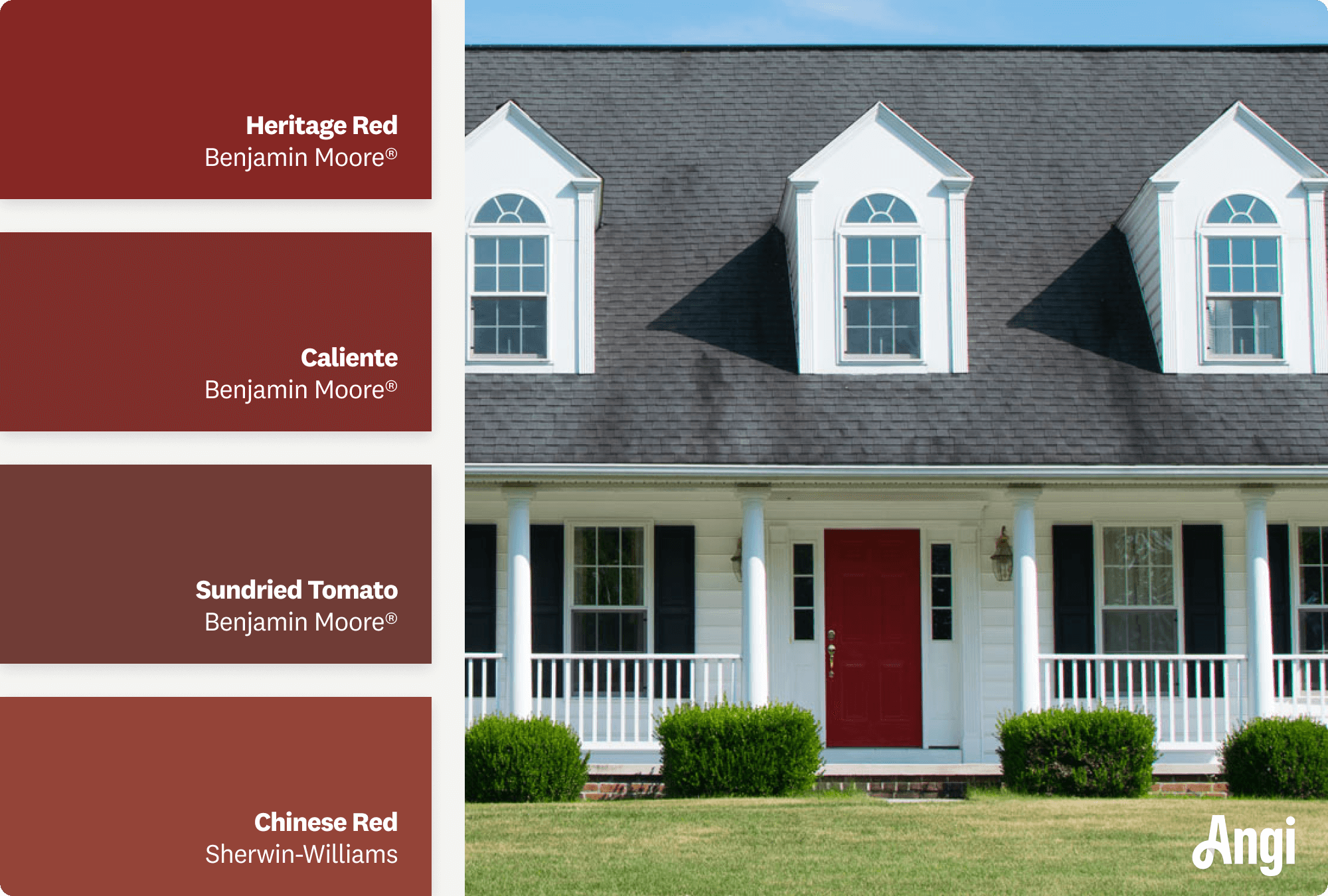 Heritage Red
Benjamin Moore®

Caliente
Benjamin Moore®

Sundried Tomato
Benjamin Moore®

Chinese Red
Sherwin-Williams

Angi