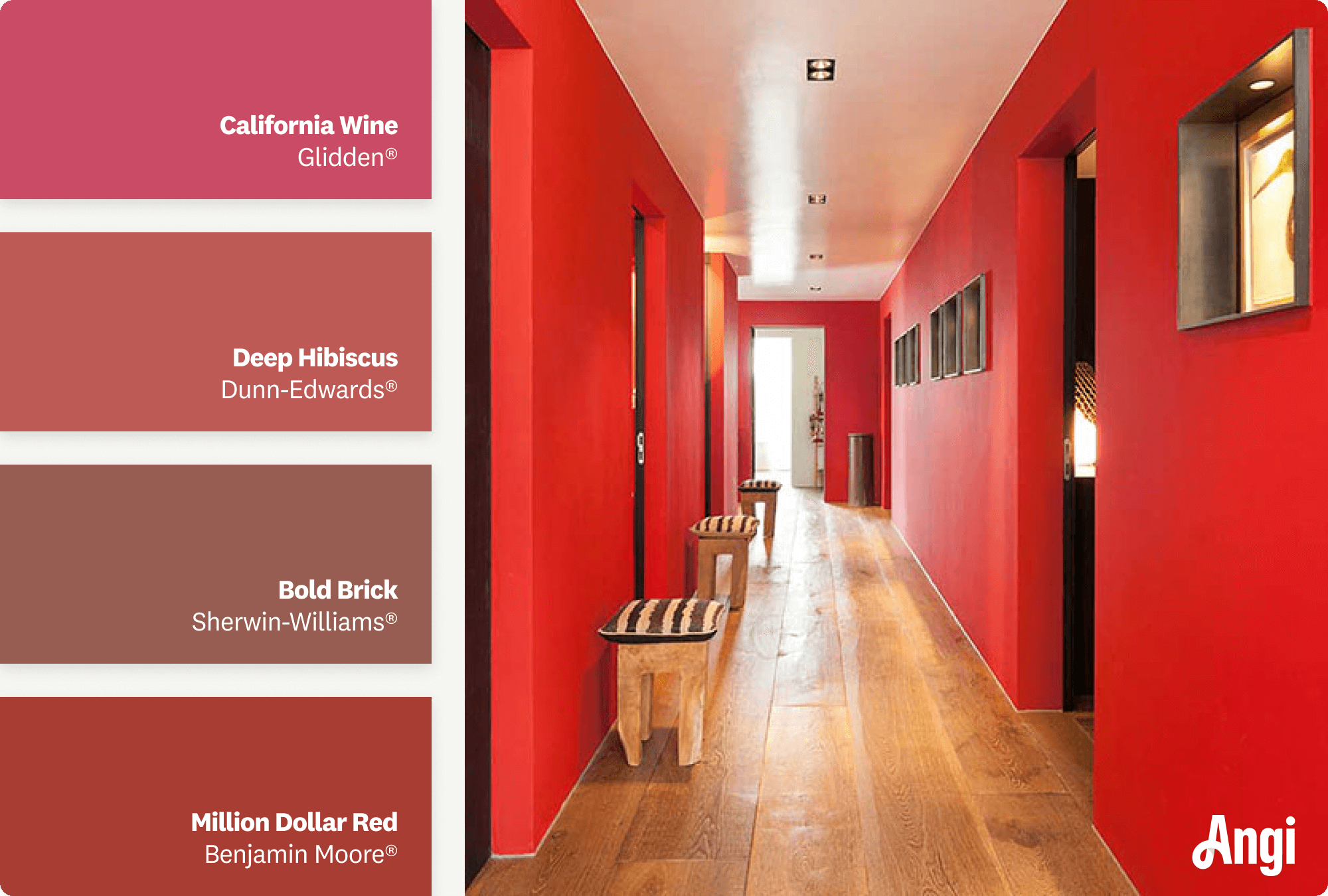 California Wine
Glidden®

Deep Hibiscus
Dunn-Edwards®

Bold Brick
Sherwin-Williams®

Million Dollar Red
Benjamin Moore®

Angi