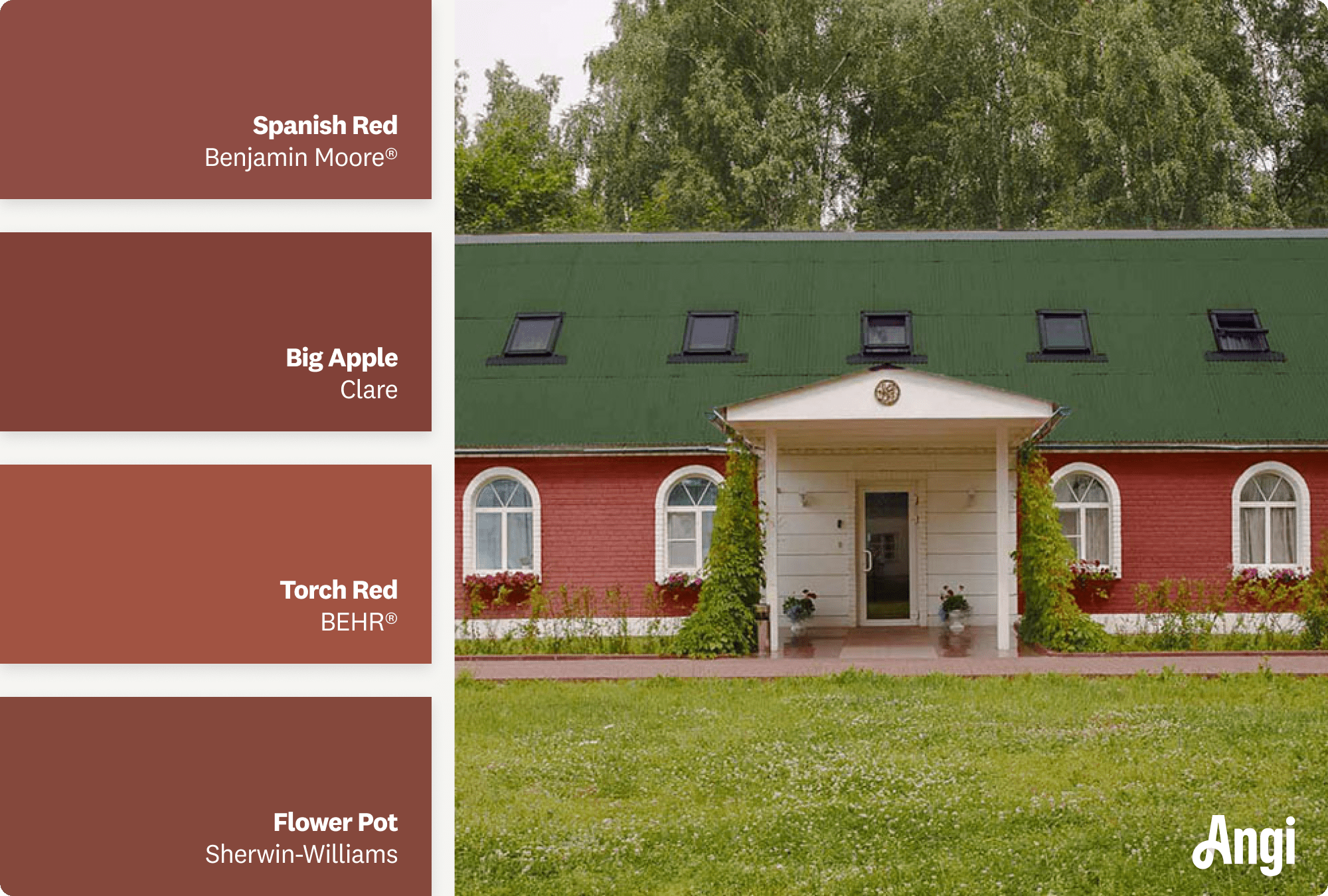 Spanish Red
Benjamin Moore®

Big Apple
Clare

Torch Red
BEHR®

Flower Pot
Sherwin-Williams

Angi