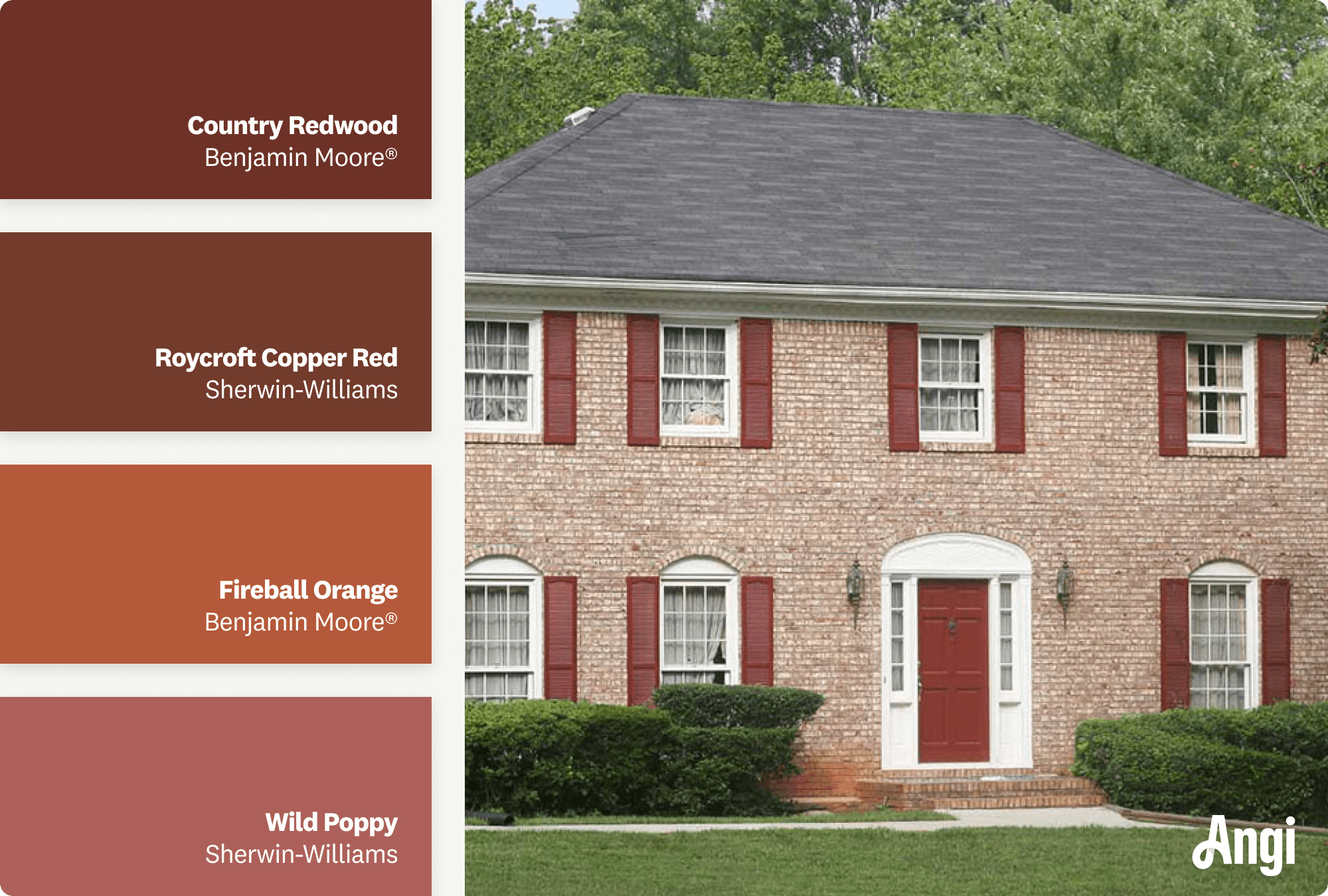 Country Redwood
Benjamin Moore®

Roycroft Copper Red
Sherwin-Williams

Fireball Orange
Benjamin Moore®

Wild Poppy
Sherwin-Williams

Angi