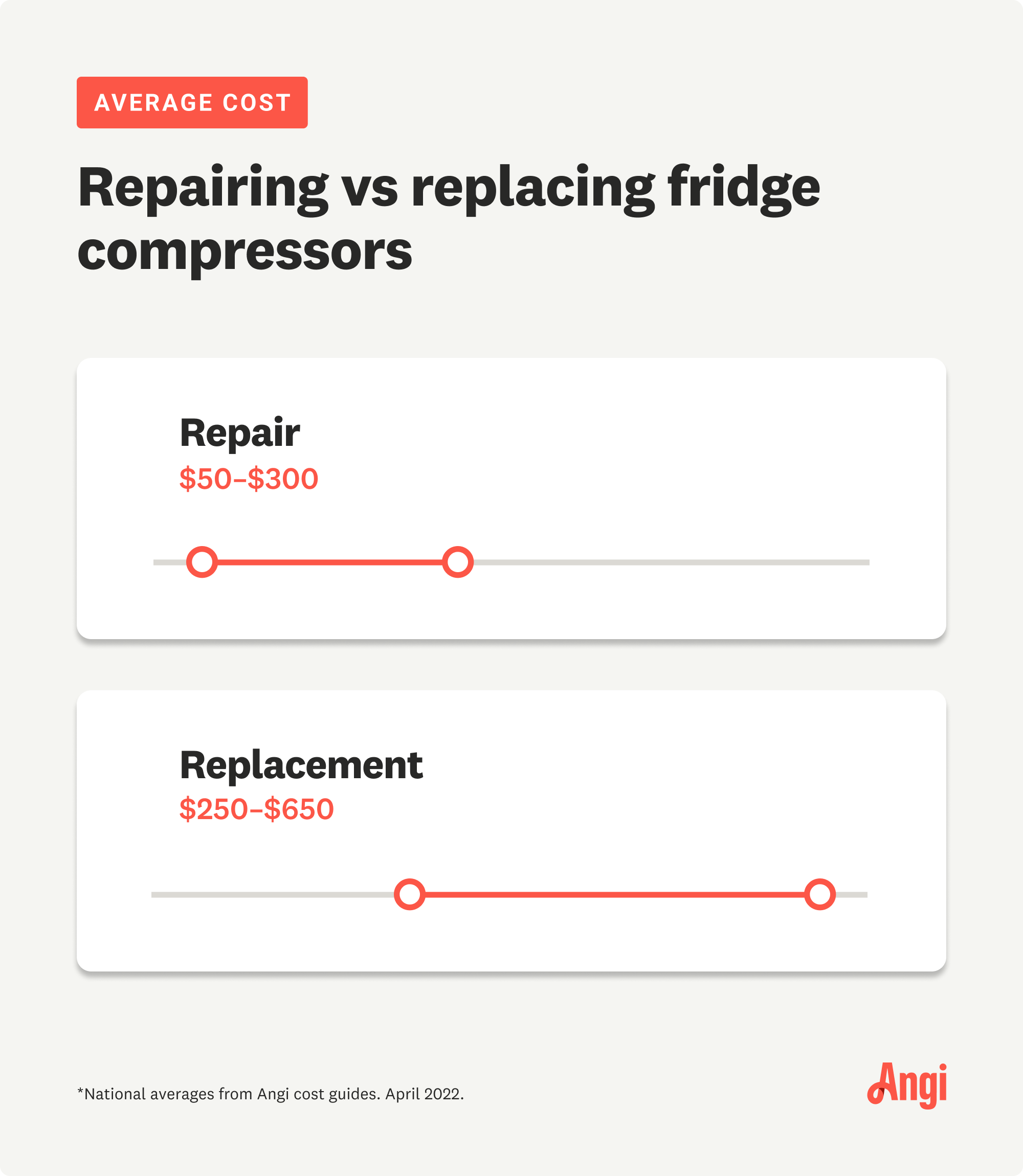 AVERAGE COST

Repairing vs replacing fridge compressors

Repair
\$50–\$300

Replacement
\$250–\$650

*National averages from Angi cost guides. April 2022.

Angi