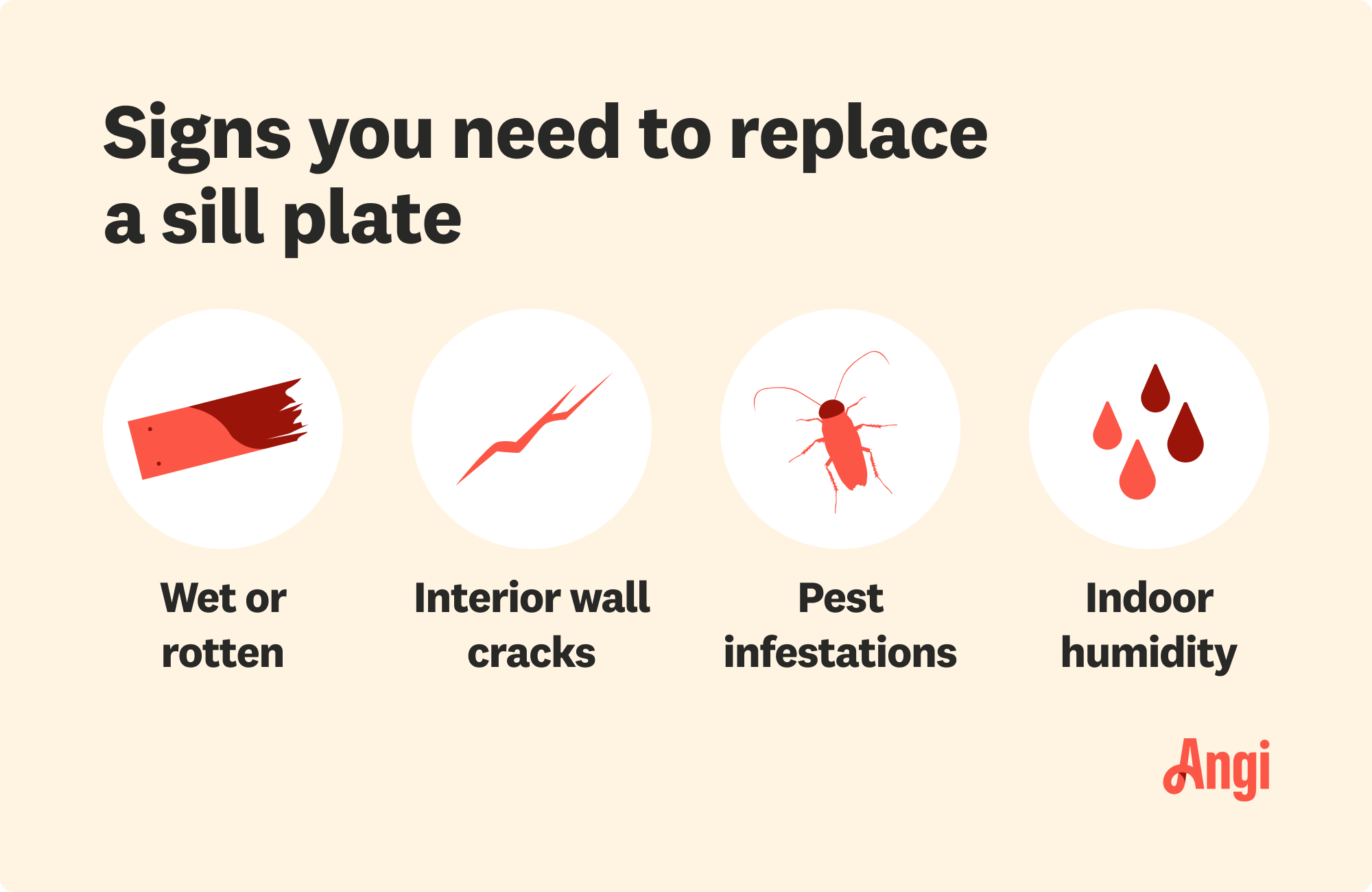 Signs you need to replace a sill plate

Wet or rotten

Interior wall cracks

Pest infestations

Indoor humidity

Angi