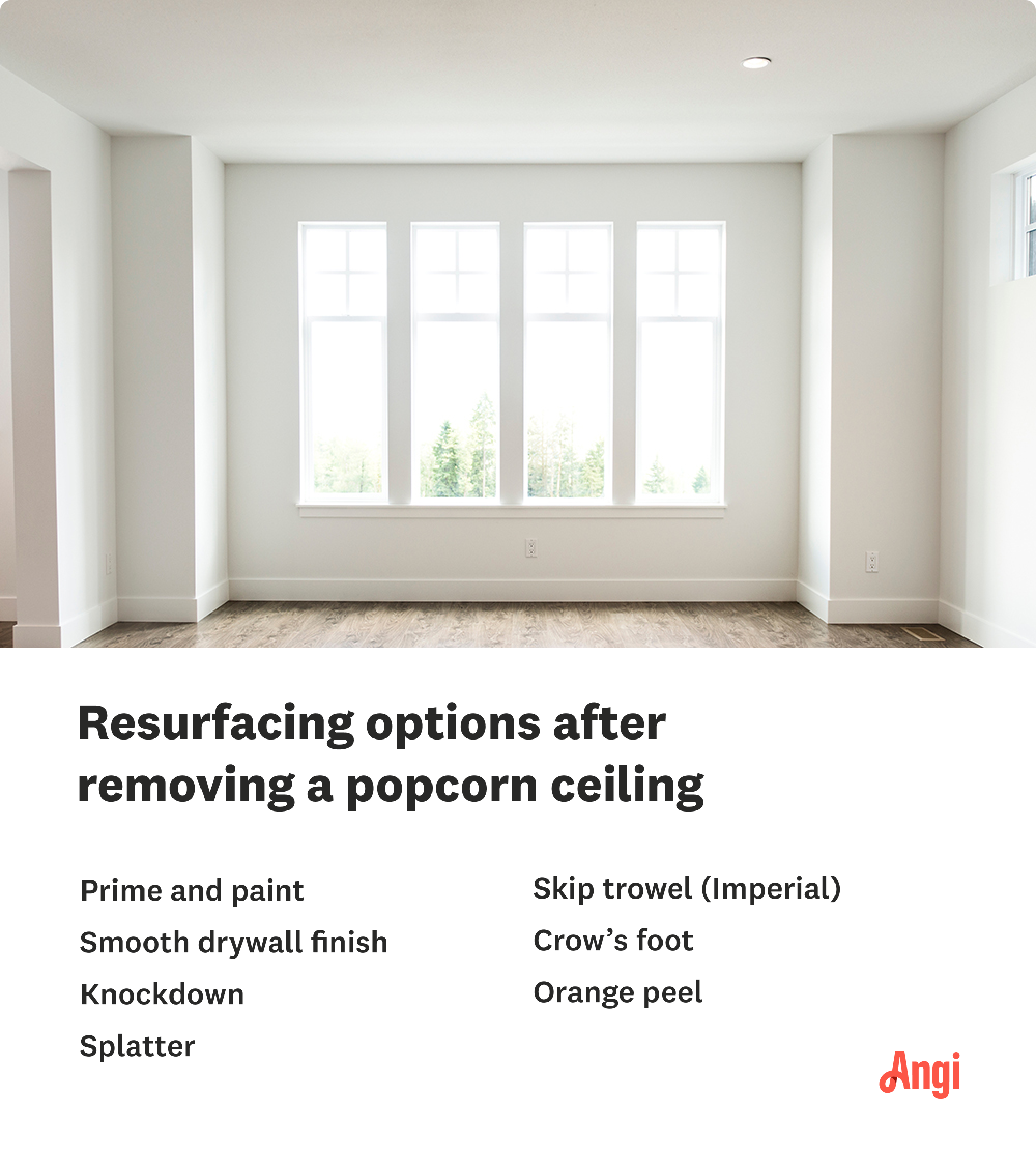 Resurfacing options after removing a popcorn ceiling

Prime and paint

Smooth drywall finish

Knockdown

Splatter

Skip trowel (Imperial)

Crow’s foot

Orange peel

Angi