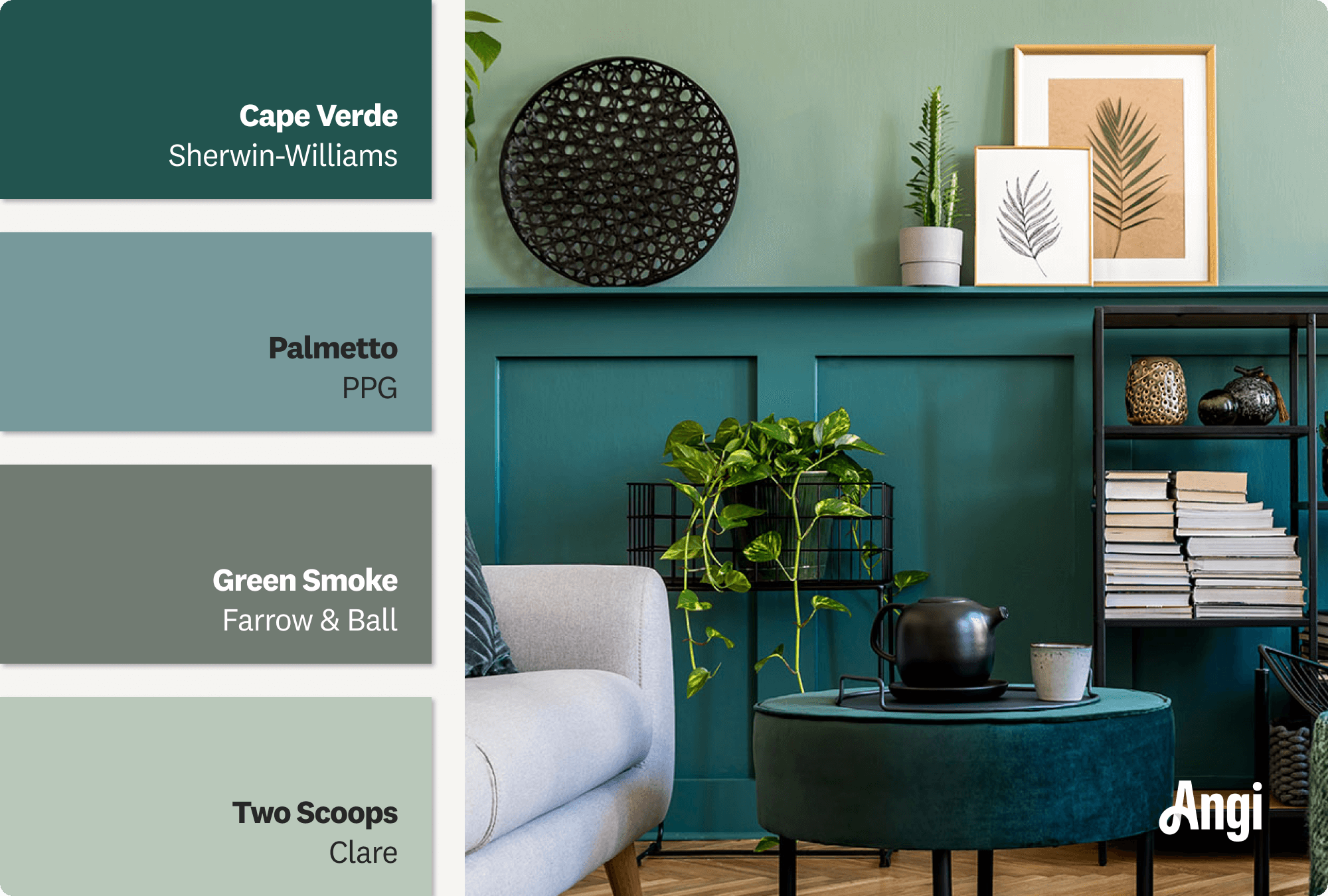 Cape Verde
Sherwin-Williams

Palmetto
PPG

Green Smoke
Farrow & Ball

Two Scoops
Clare

Angi