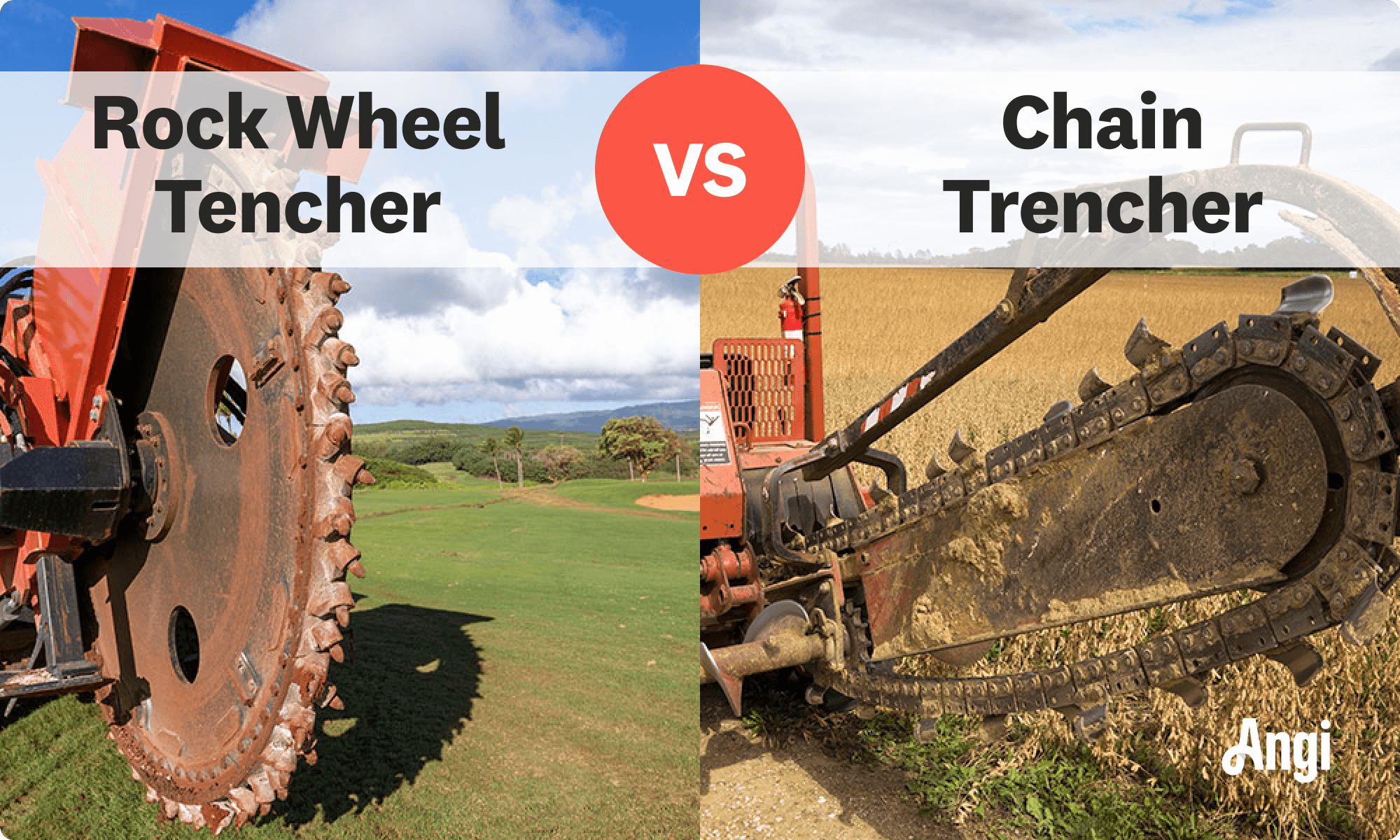 Rock Wheel Tencher

VS

Chain Trencher

Angi