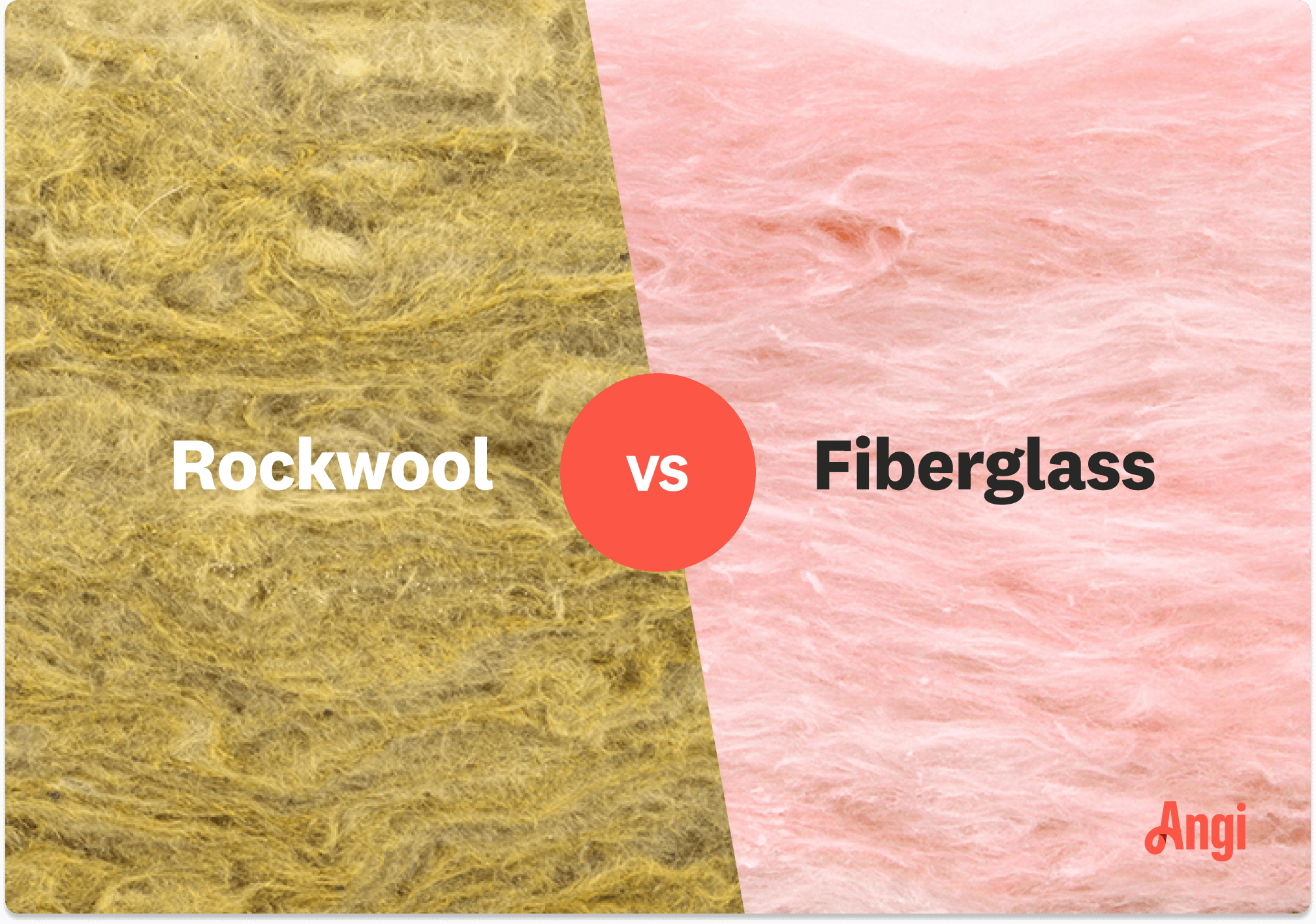 Rockwool

vs

Fiberglass

Angi