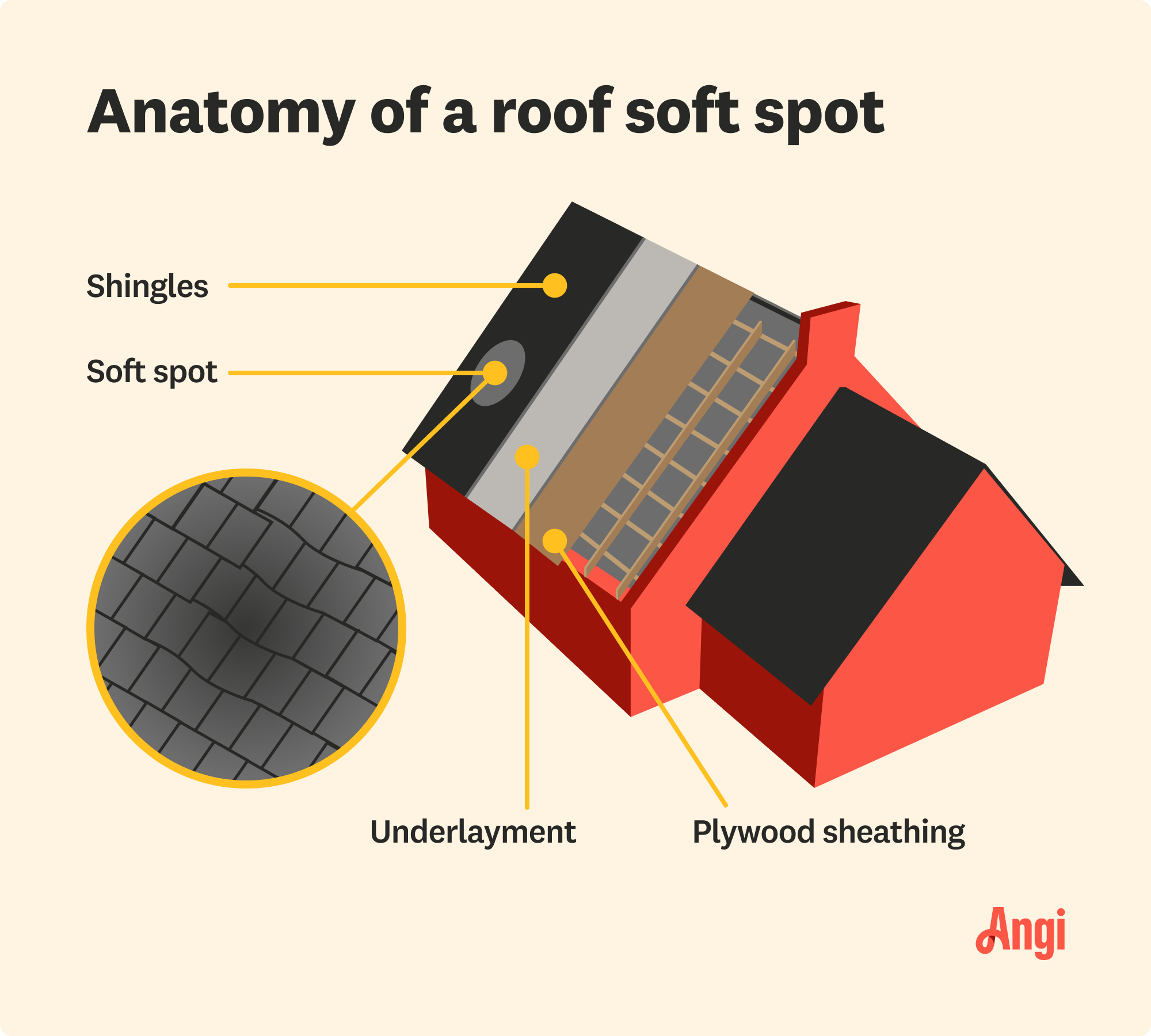 Anatomy of a roof soft spot

Shingles

Soft spot

Underlayment

Plywood sheathing

Angi