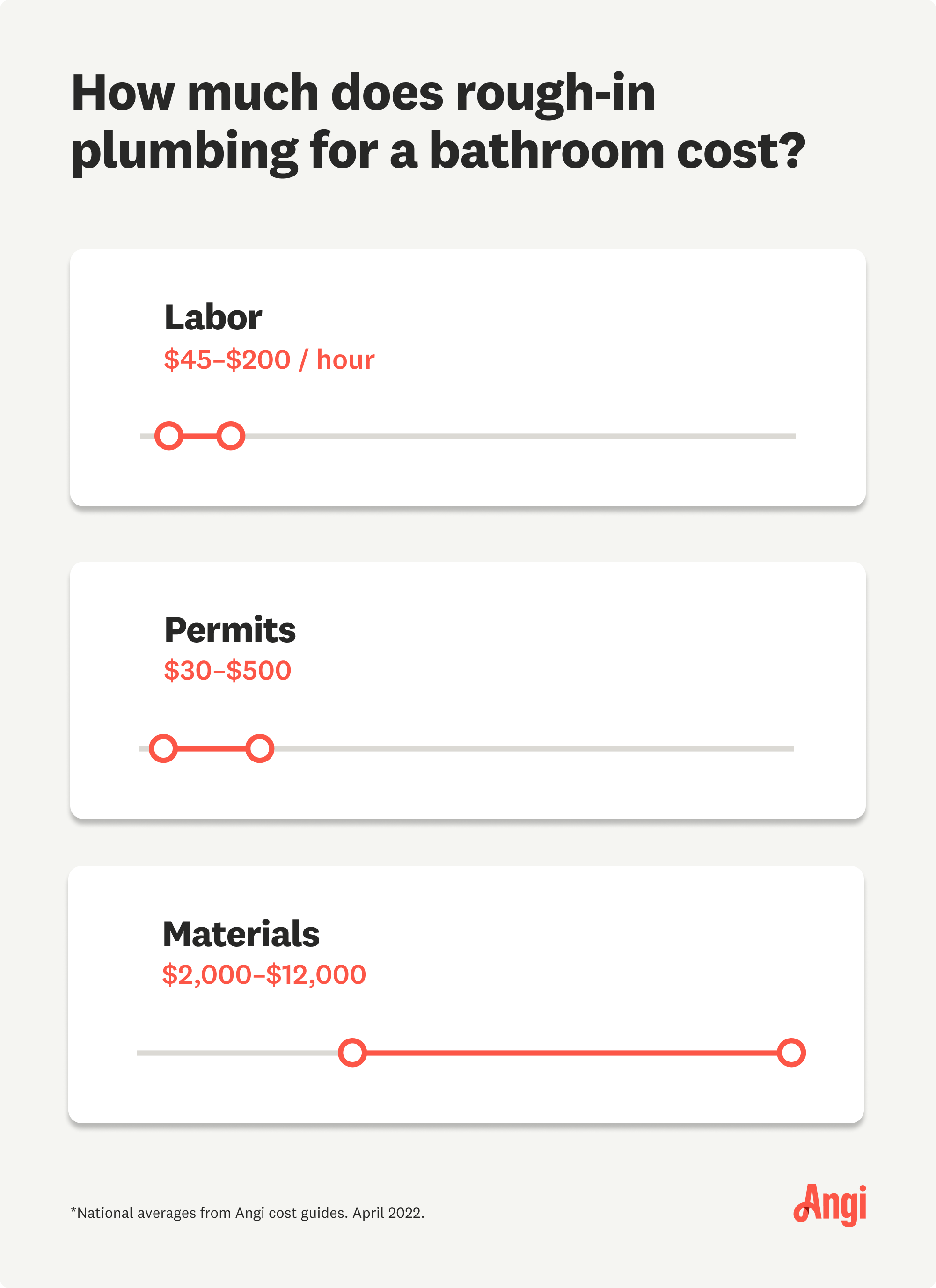 How much does rough-in plumbing for a bathroom cost?

Labor
\$45–\$200 / hour

Permits
\$30–\$500

Materials
\$2,000–\$12,000

*National averages from Angi cost guides. April 2022.

Angi