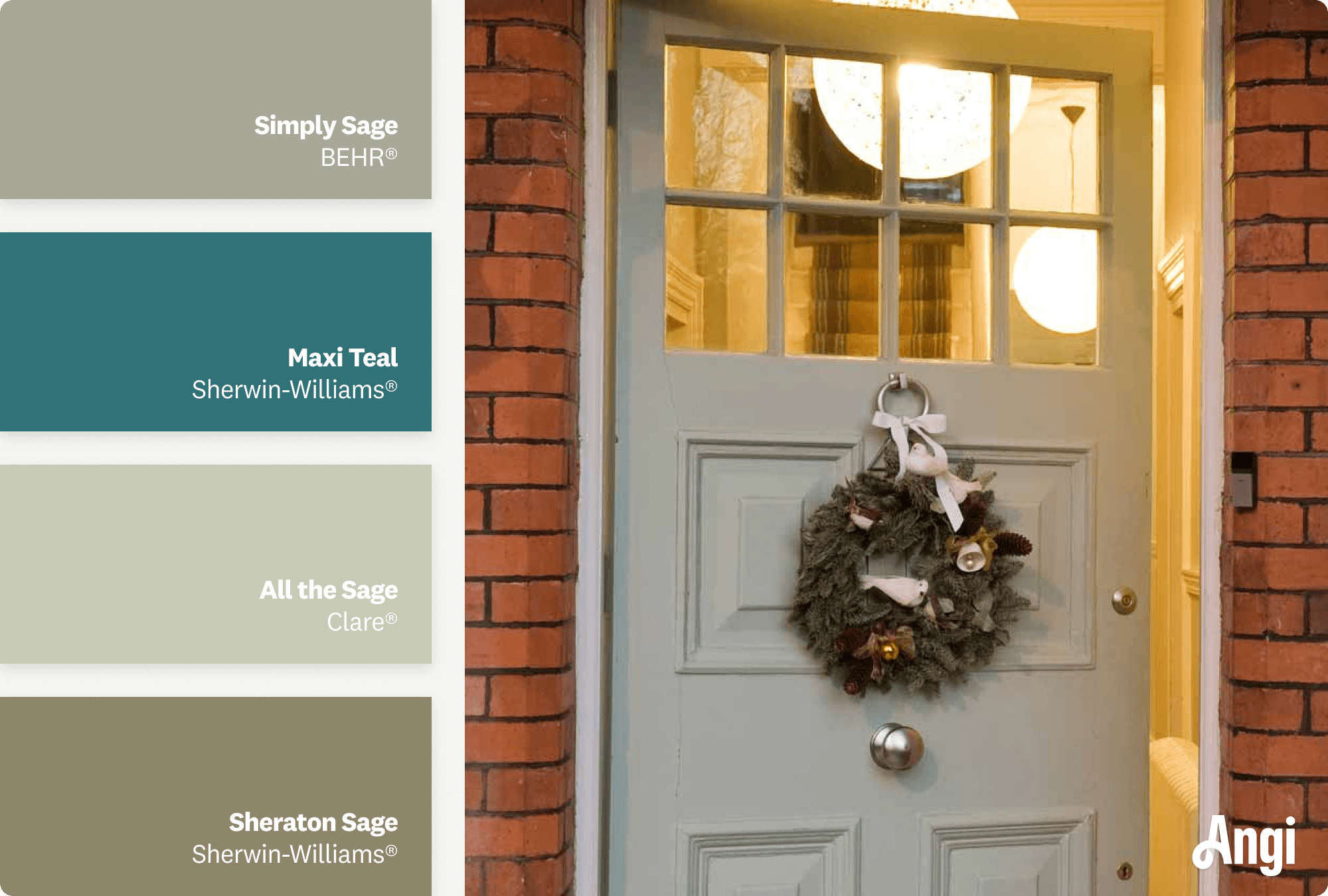 Simply Sage
BEHR®

Maxi Teal
Sherwin-Williams®

All the Sage
Clare®

Sheraton Sage
Sherwin-Williams®

Angi