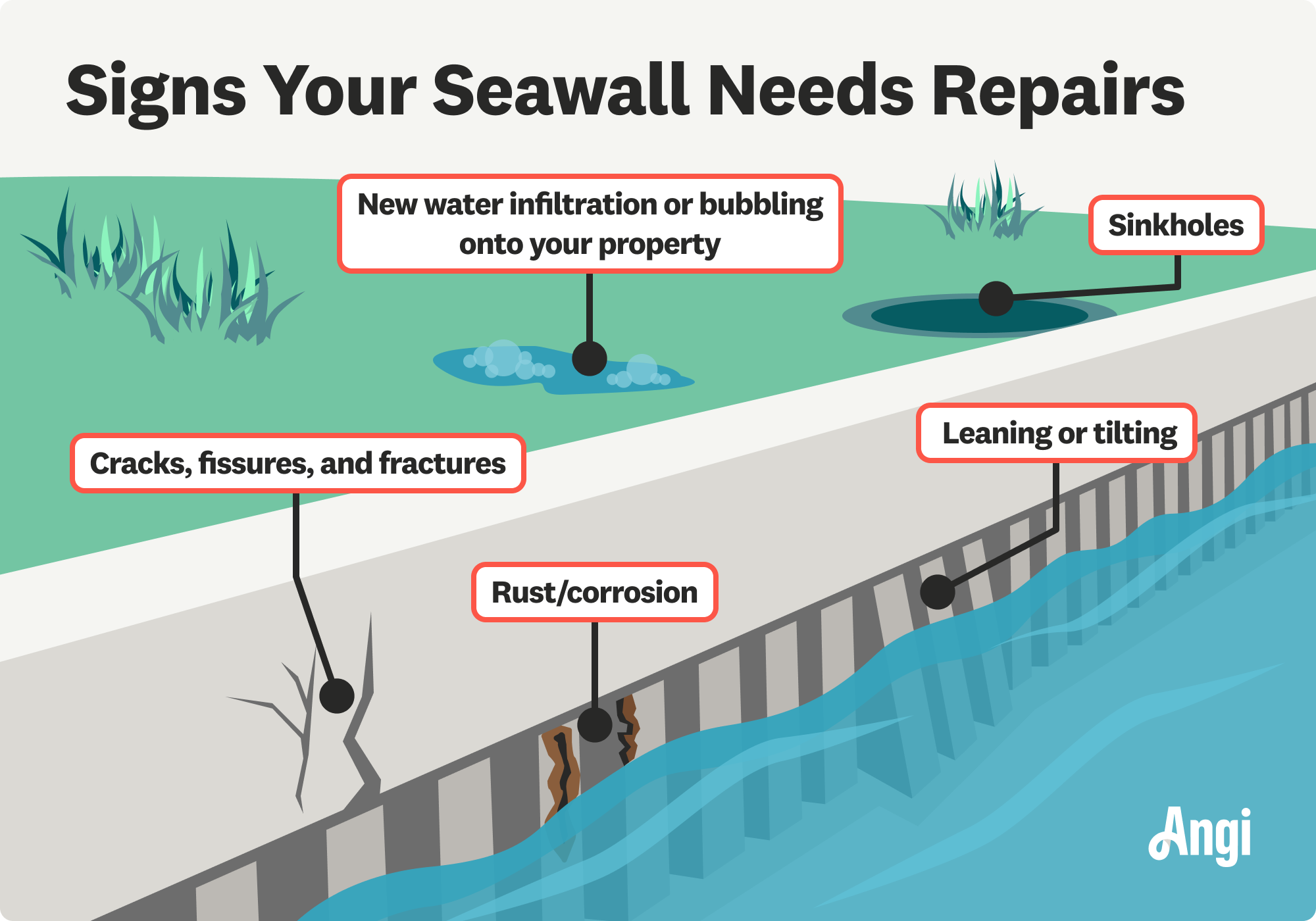 Signs Your Seawall Needs Repairs

New water infiltration or bubbling onto your property

Sinkholes

Cracks, fissures, and fractures

Leaning or tilting

Rust/corrosion

Angi