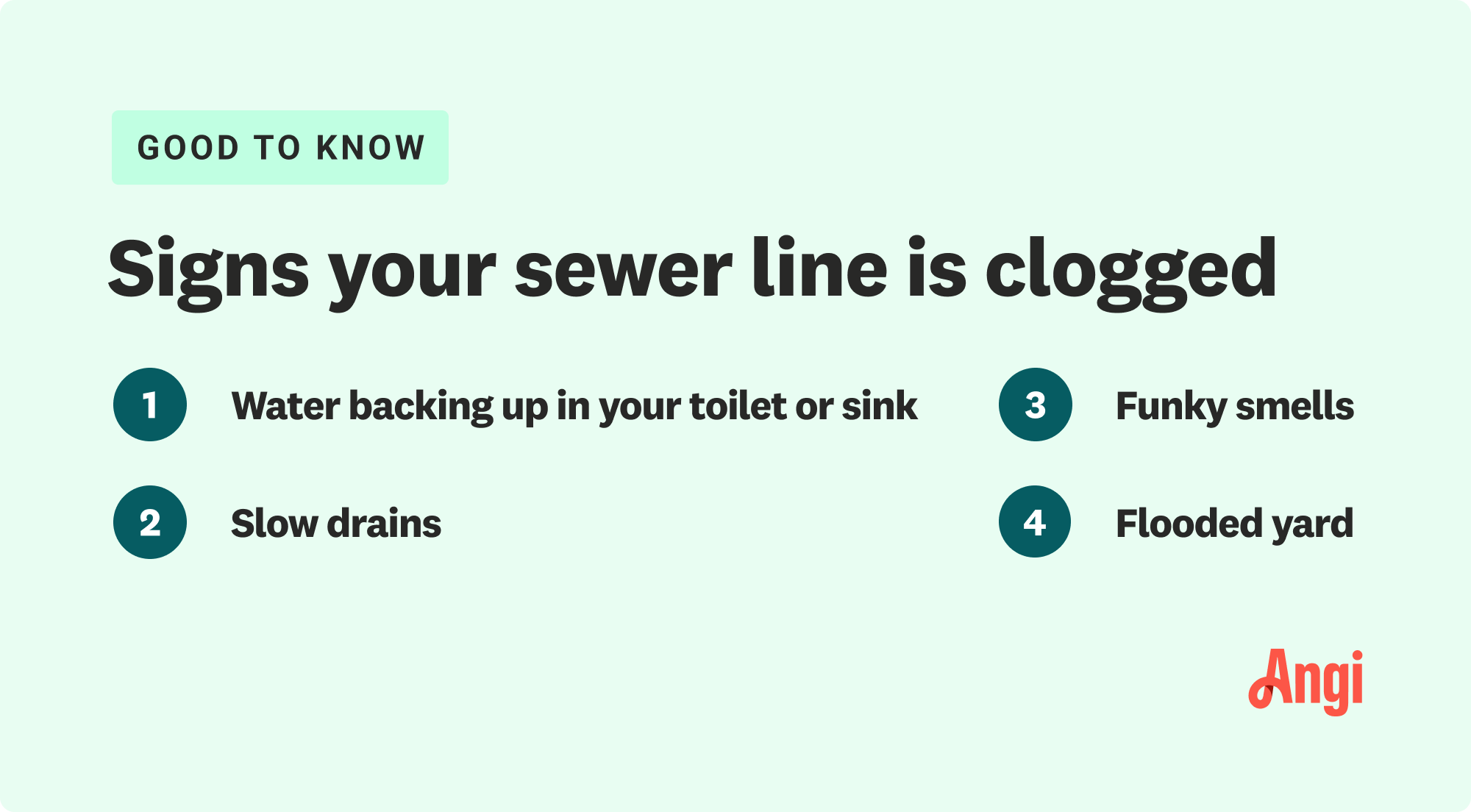 GOOD TO KNOW

Signs your sewer line is clogged

1 Water backing up in your toilet or sink

2 Slow drains

3 Funky smells

4 Flooded yard

Angi