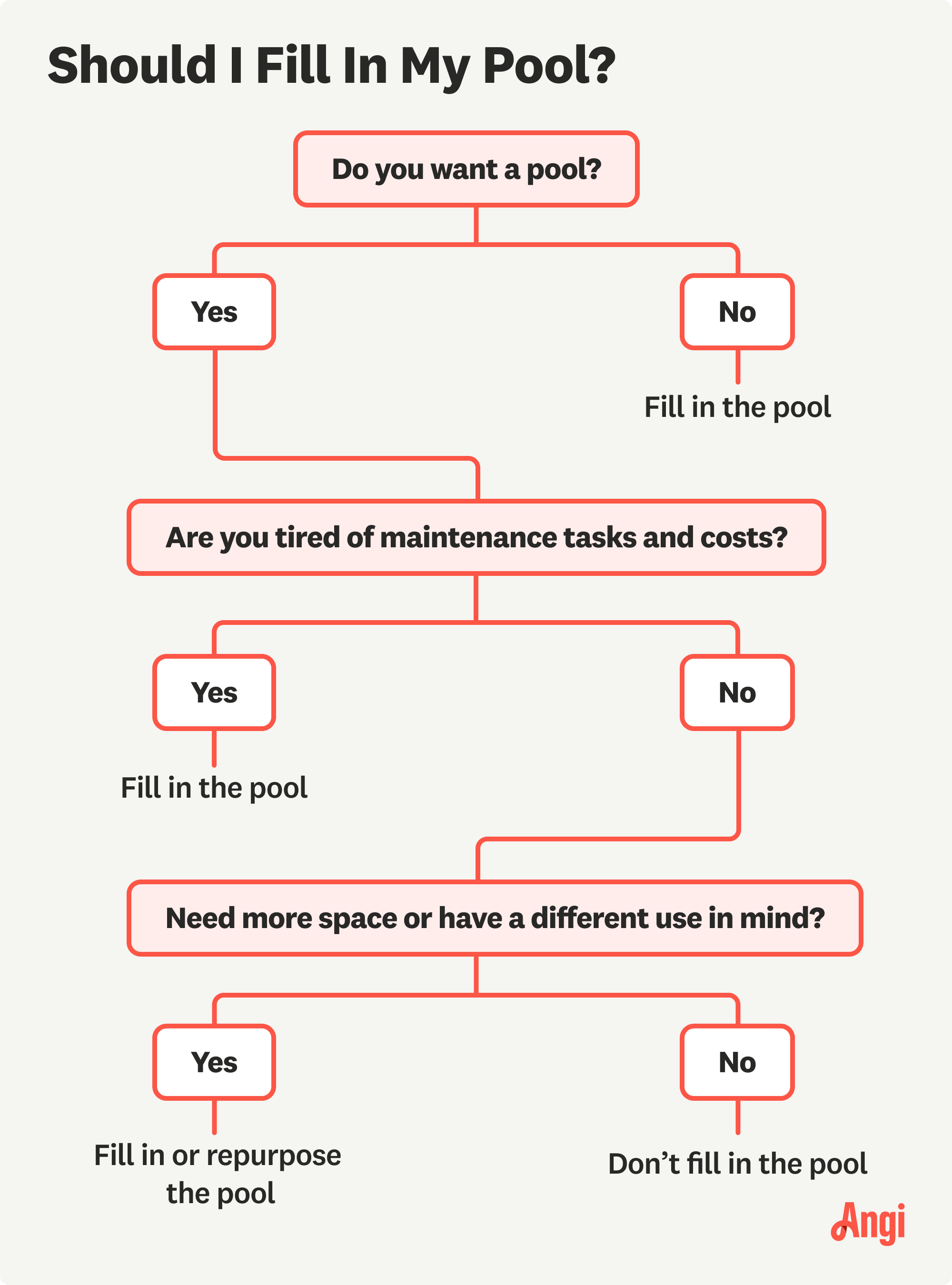 Should I Fill In My Pool?

Do you want a pool?

Yes

No

Fill in the pool

Are you tired of maintenance tasks and costs?

Yes

No

Fill in the pool

Need more space or have a different use in mind?

Yes

No

Fill in or repurpose the pool

Don’t fill in the pool

Angi