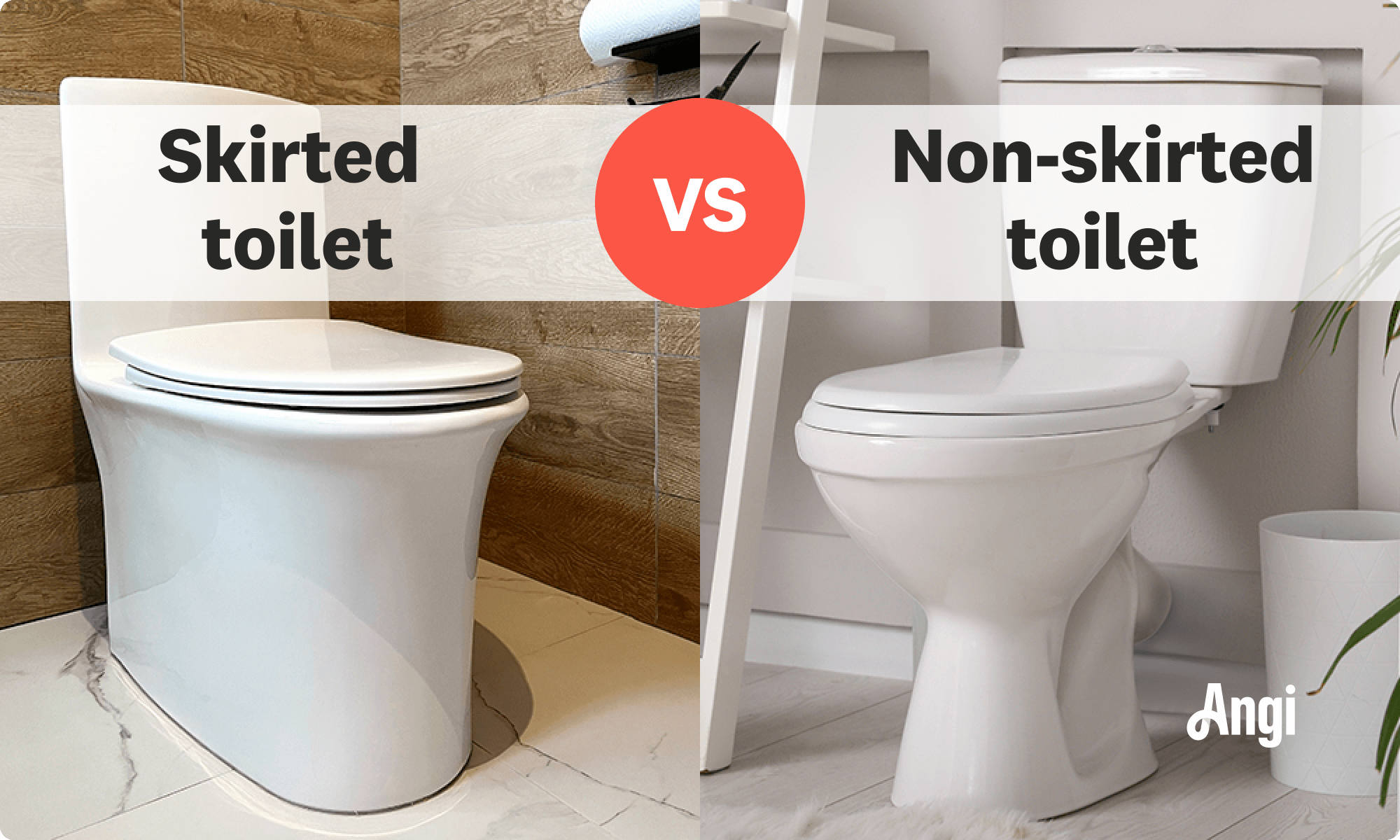 Skirted toilet

VS

Non-skirted toilet

Angi