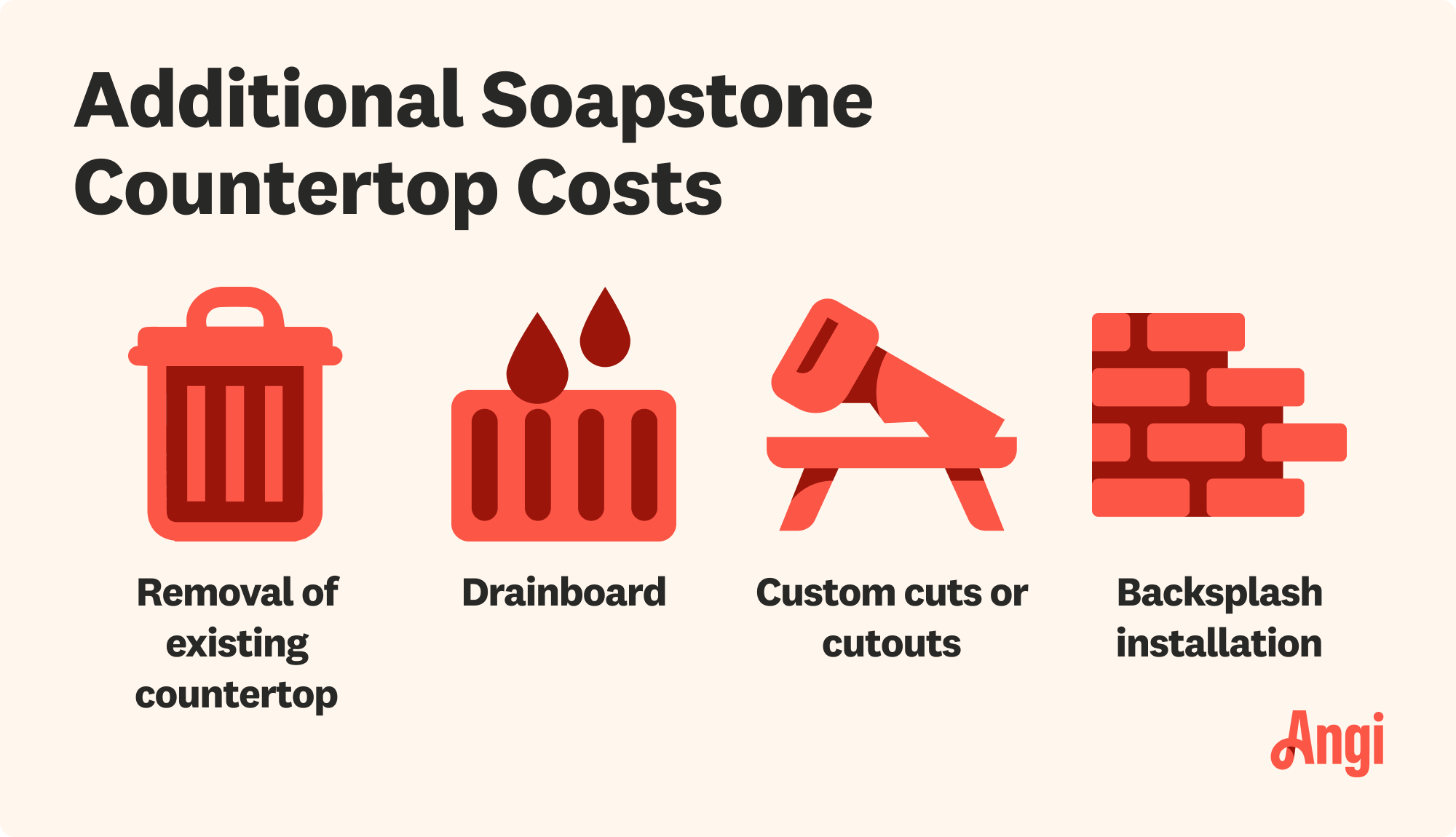 Additional Soapstone Countertop Costs

Removal of existing countertop

Drainboard

Custom cuts or cutouts

Backsplash installation

Angi