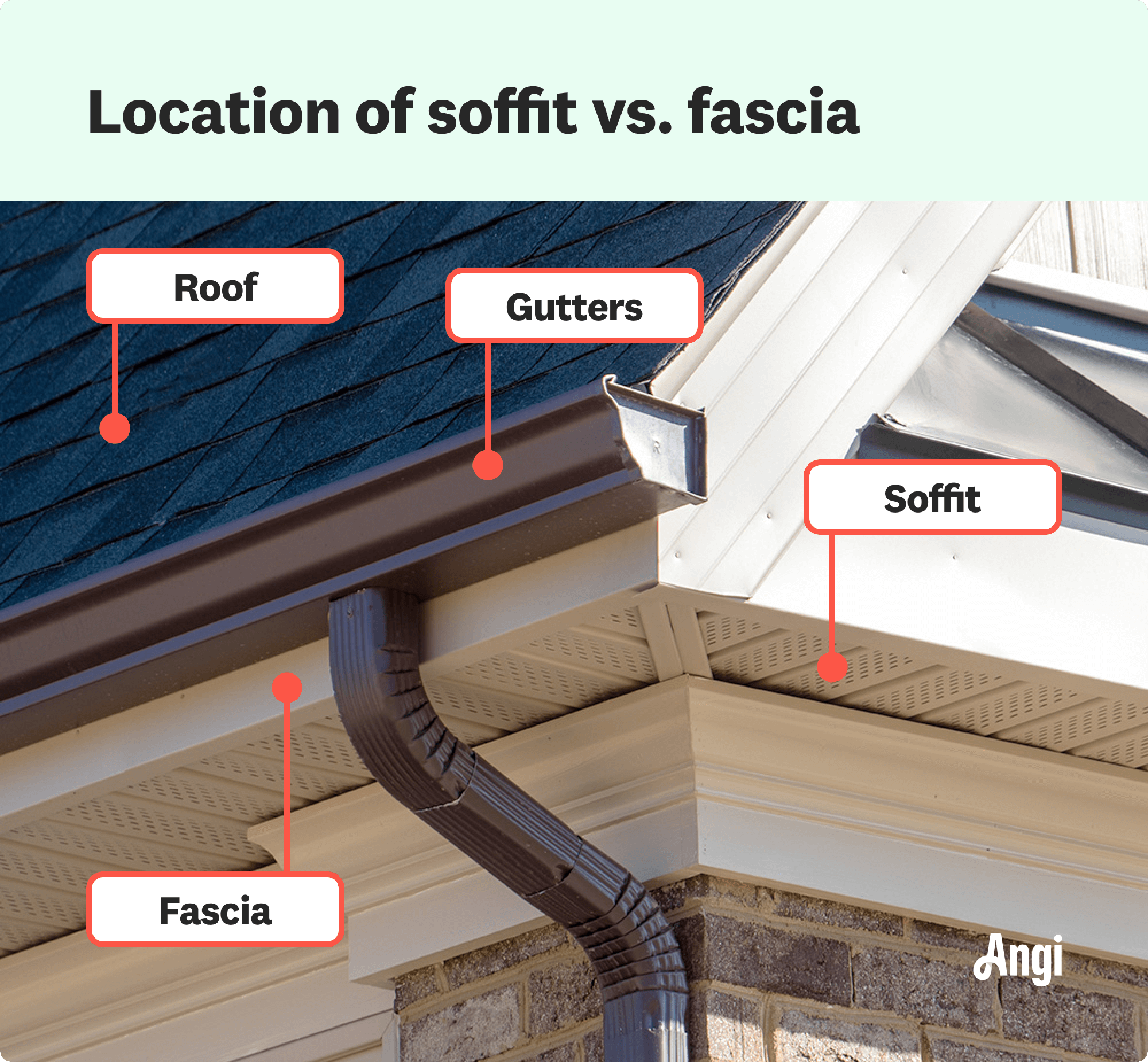 Location of soffit vs. fascia

Roof

Gutters

Soffit

Fascia

Angi