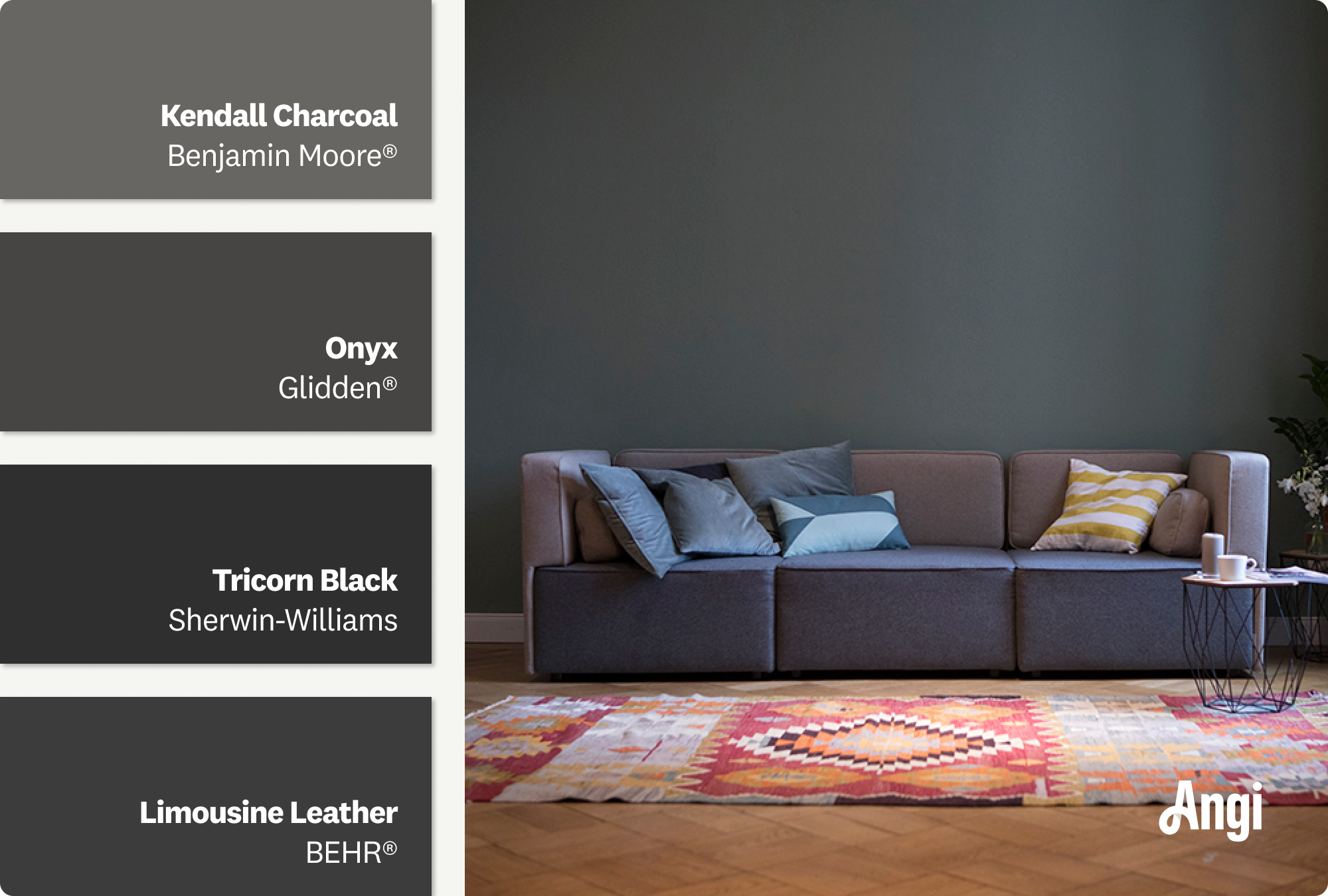 Kendall Charcoal
Benjamin Moore®

Onyx
Glidden®

Tricorn Black
Sherwin-Williams

Limousine Leather
BEHR®

Angi