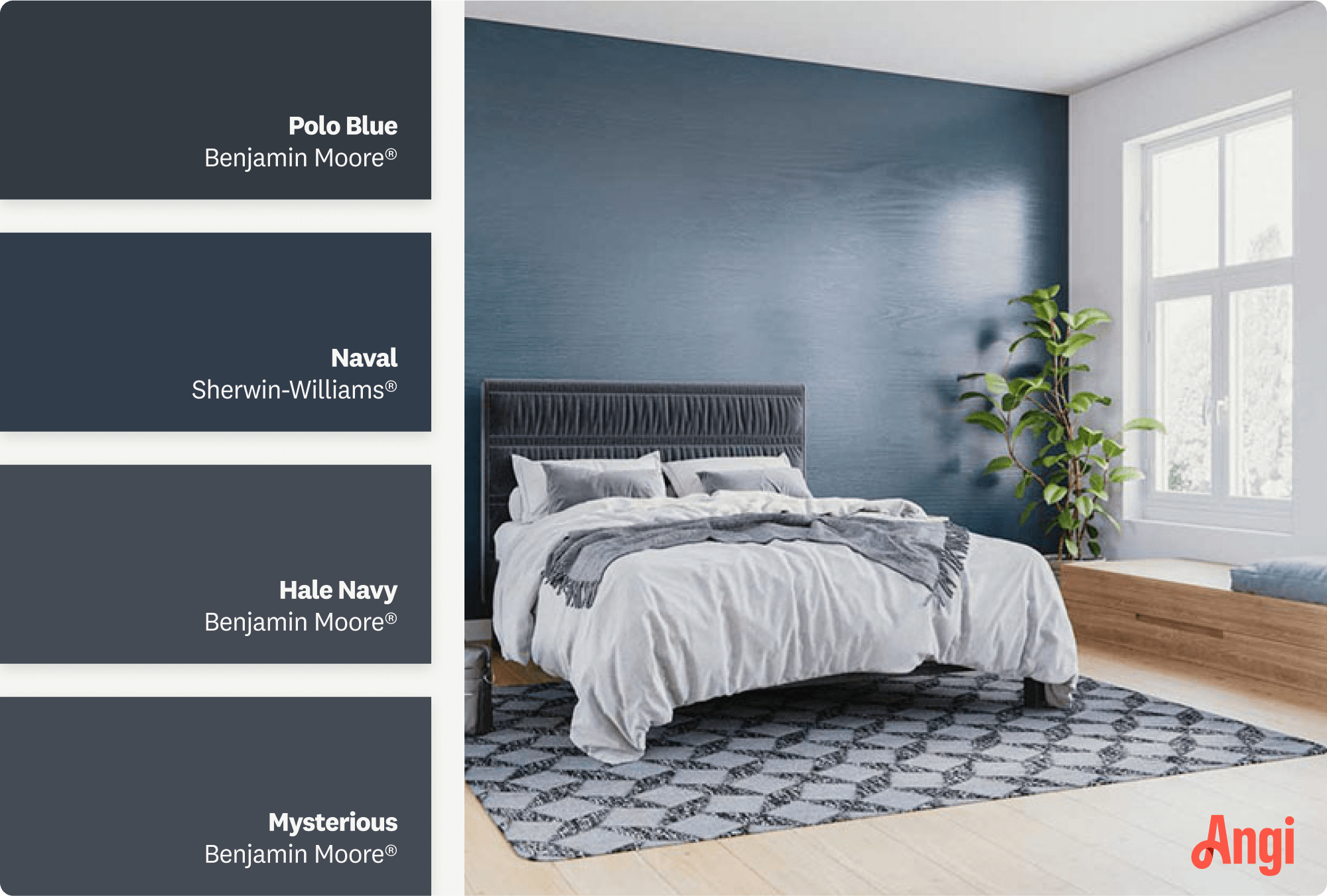 Polo Blue
Benjamin Moore®

Naval
Sherwin-Williams®

Hale Navy
Benjamin Moore®

Mysterious
Benjamin Moore®

Angi