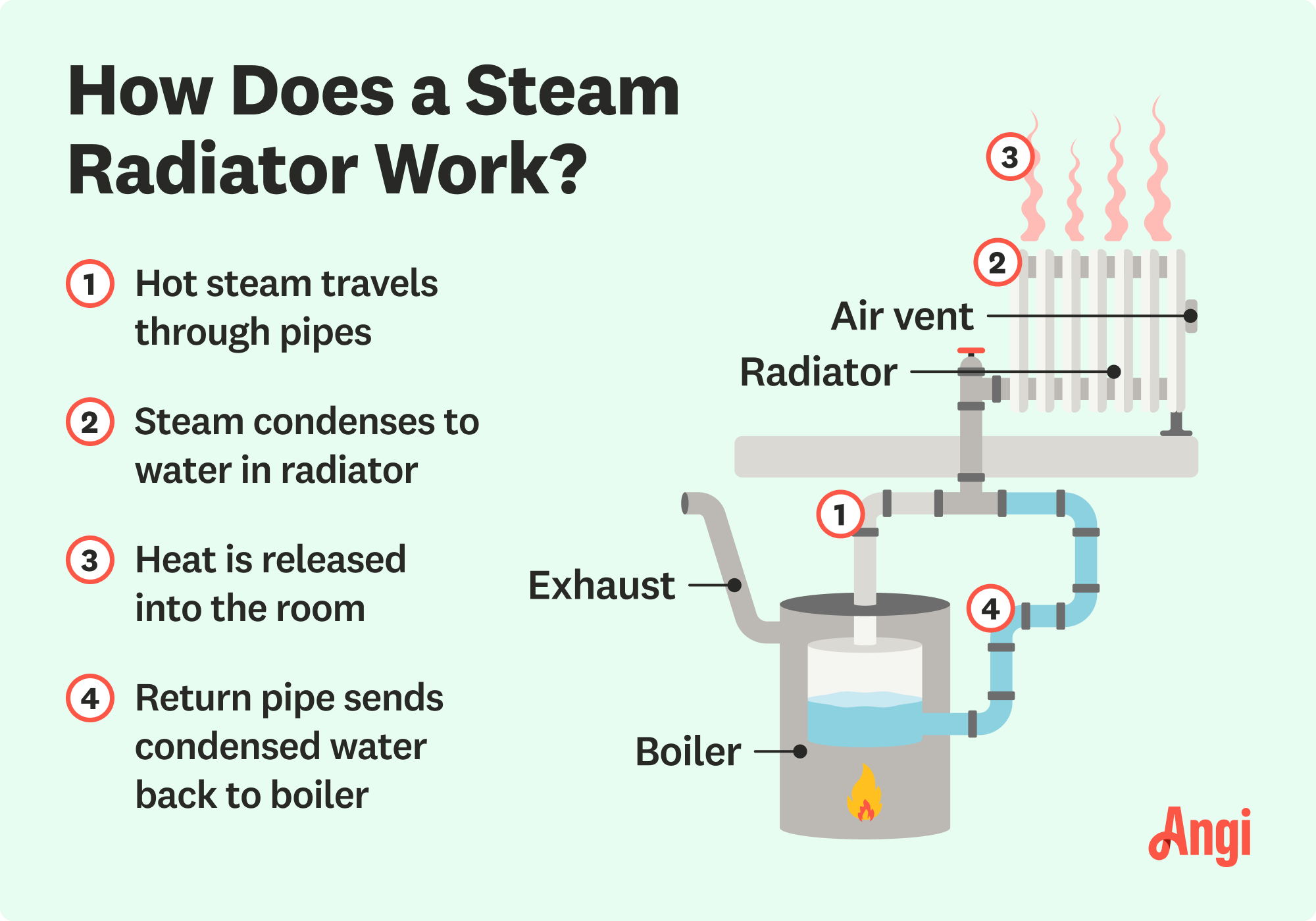 How Does a Steam Radiator Work?

1 Hot steam travels through pipes

2 Steam condenses to water in radiator

3 Heat is released into the room

4 Return pipe sends condensed water back to boiler

3

2

Air vent

Radiator

1

Exhaust

4

Boiler

Angi