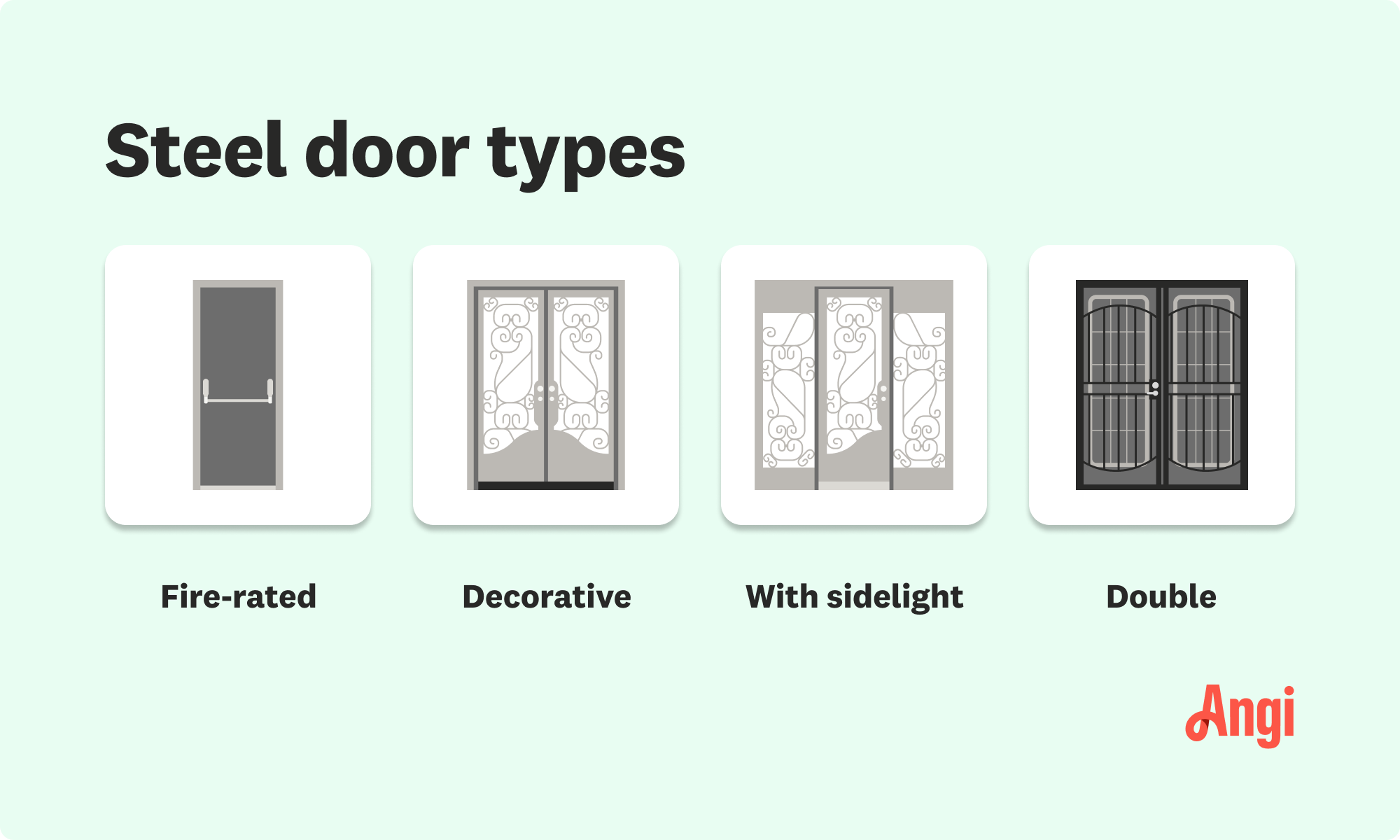 Steel door types

Fire-rated

Decorative

With sidelight

Double

Angi