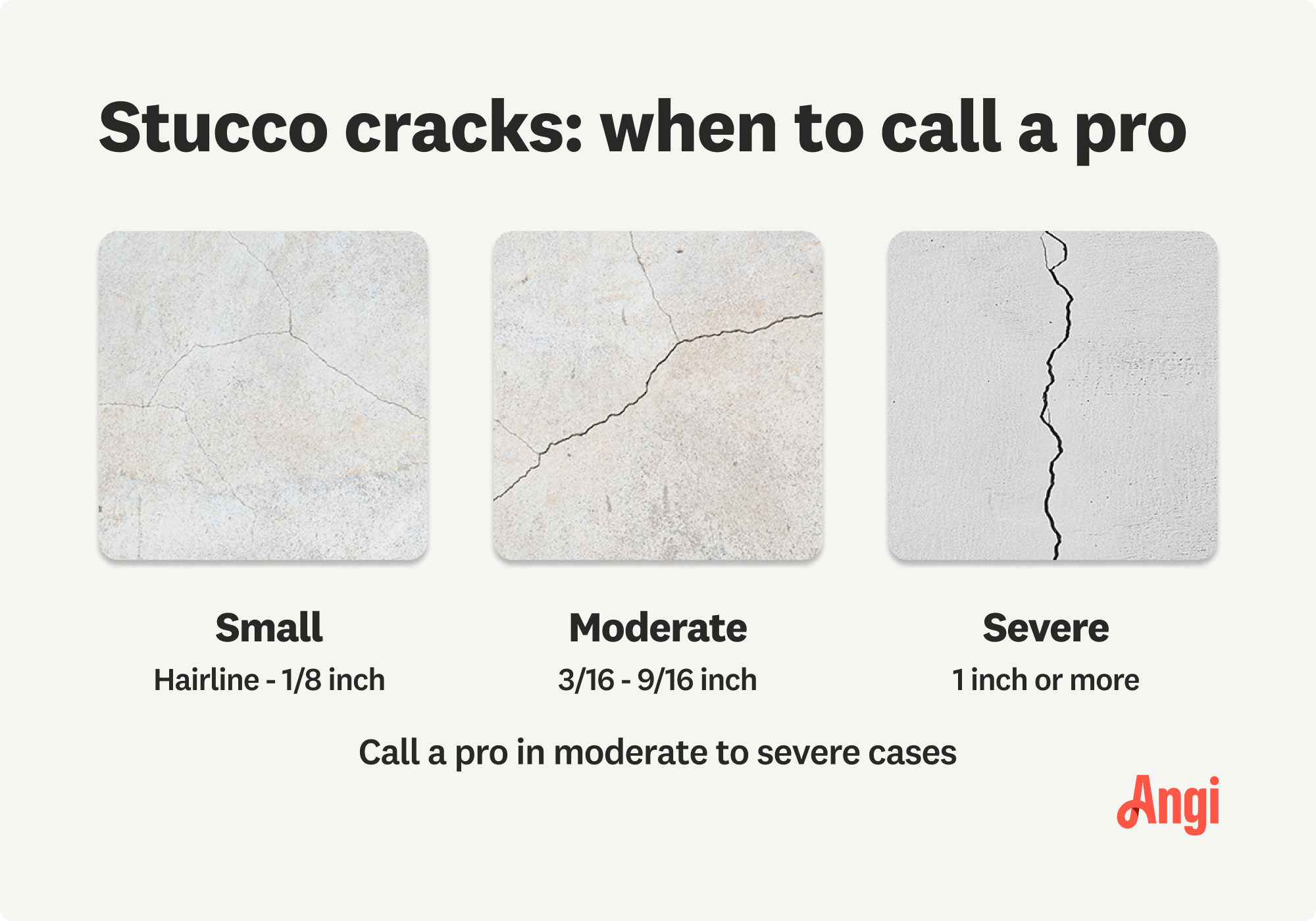 Stucco cracks: when to call a pro

Small
Hairline - 1/8 inch

Moderate
3/16 - 9/16 inch

Severe
1 inch or more

Call a pro in moderate to severe cases

Angi