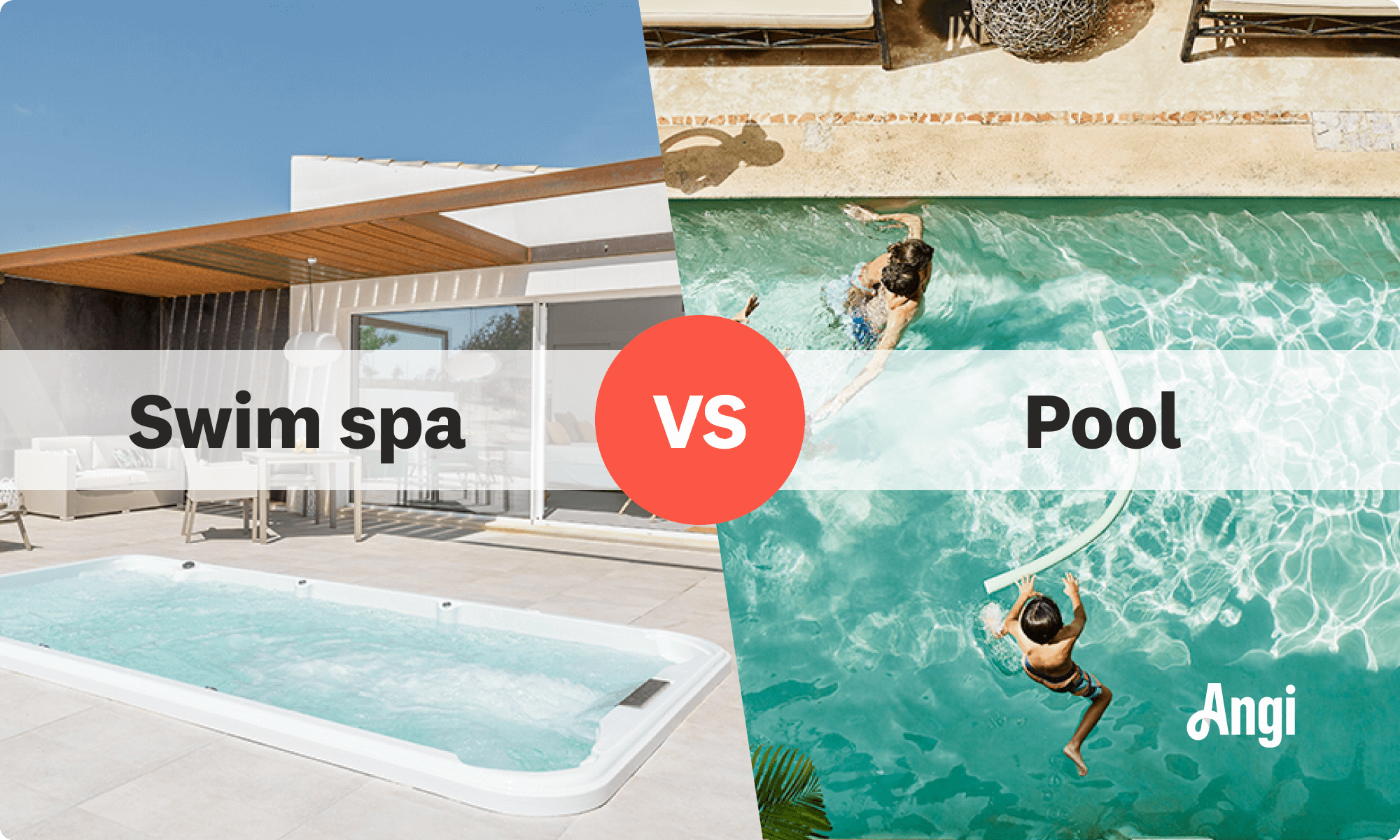 Swim spa

VS

Pool

Angi