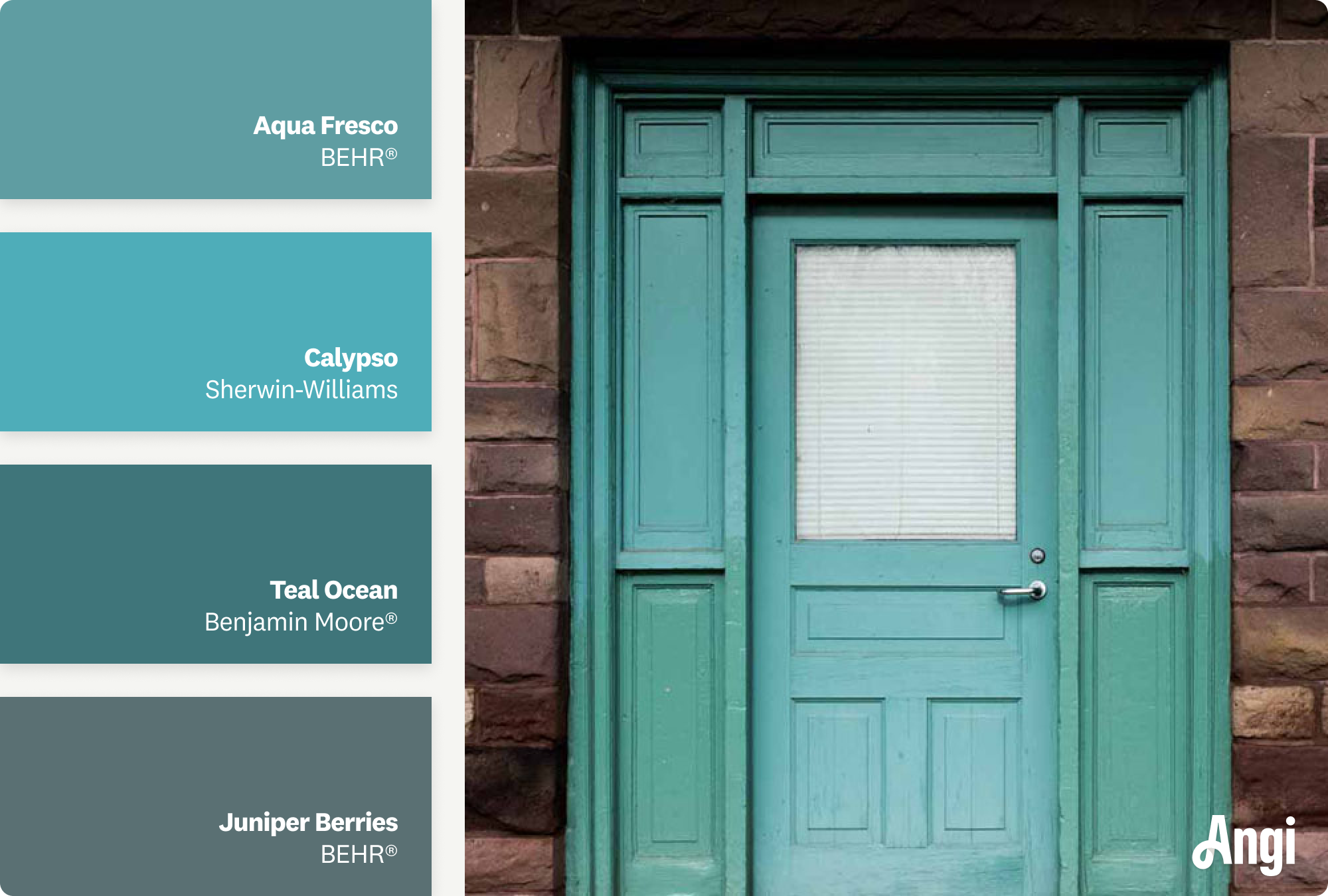 Aqua Fresco
BEHR®

Calypso
Sherwin-Williams

Teal Ocean
Benjamin Moore®

Juniper Berries
BEHR®

Angi