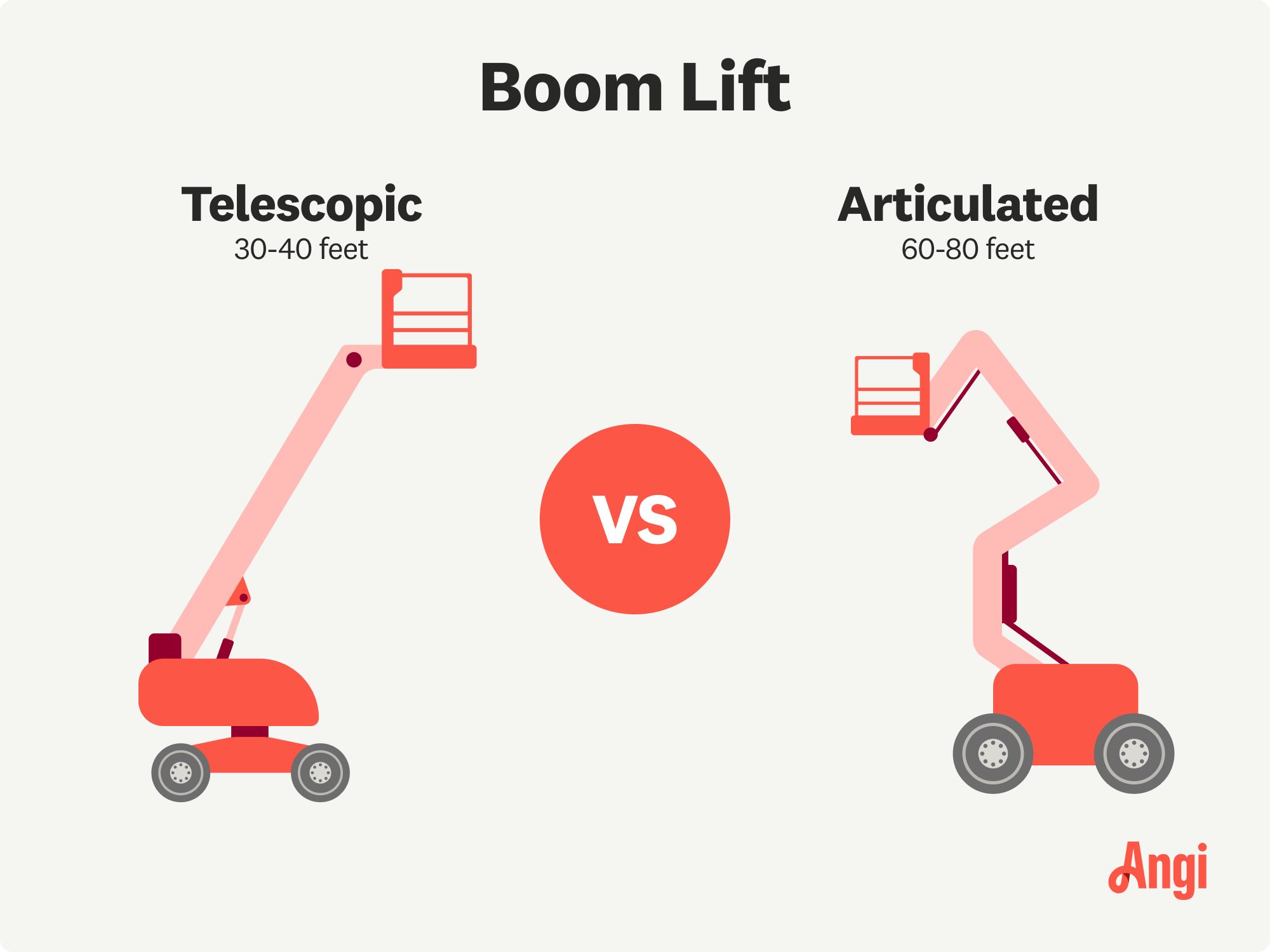 Boom Lift

Telescopic
30-40 feet

VS

Articulated
60-80 feet

Angi