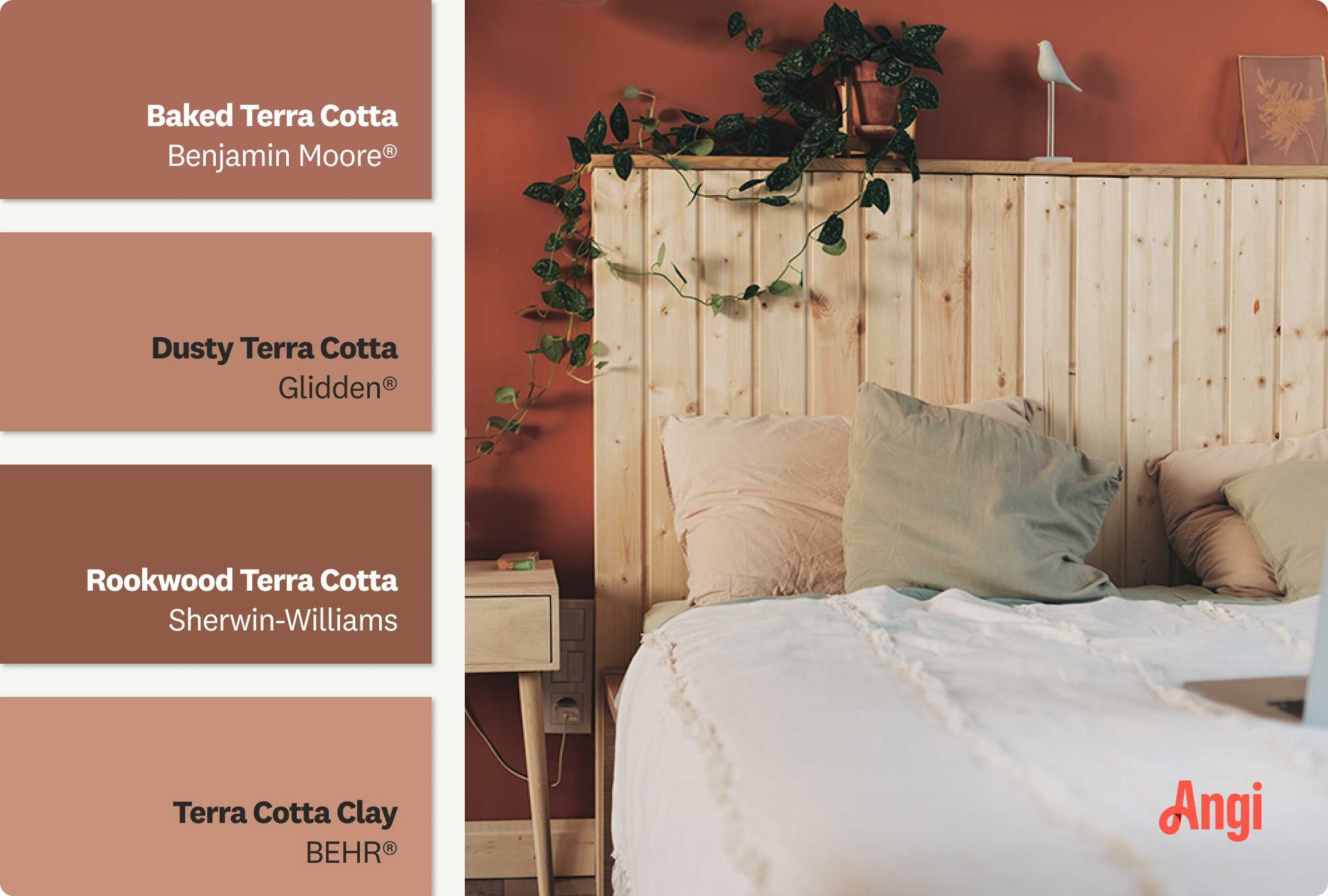 Baked Terra Cotta
Benjamin Moore®

Dusty Terra Cotta
Glidden®

Rookwood Terra Cotta
Sherwin-Williams

Terra Cotta Clay
BEHR®

Angi