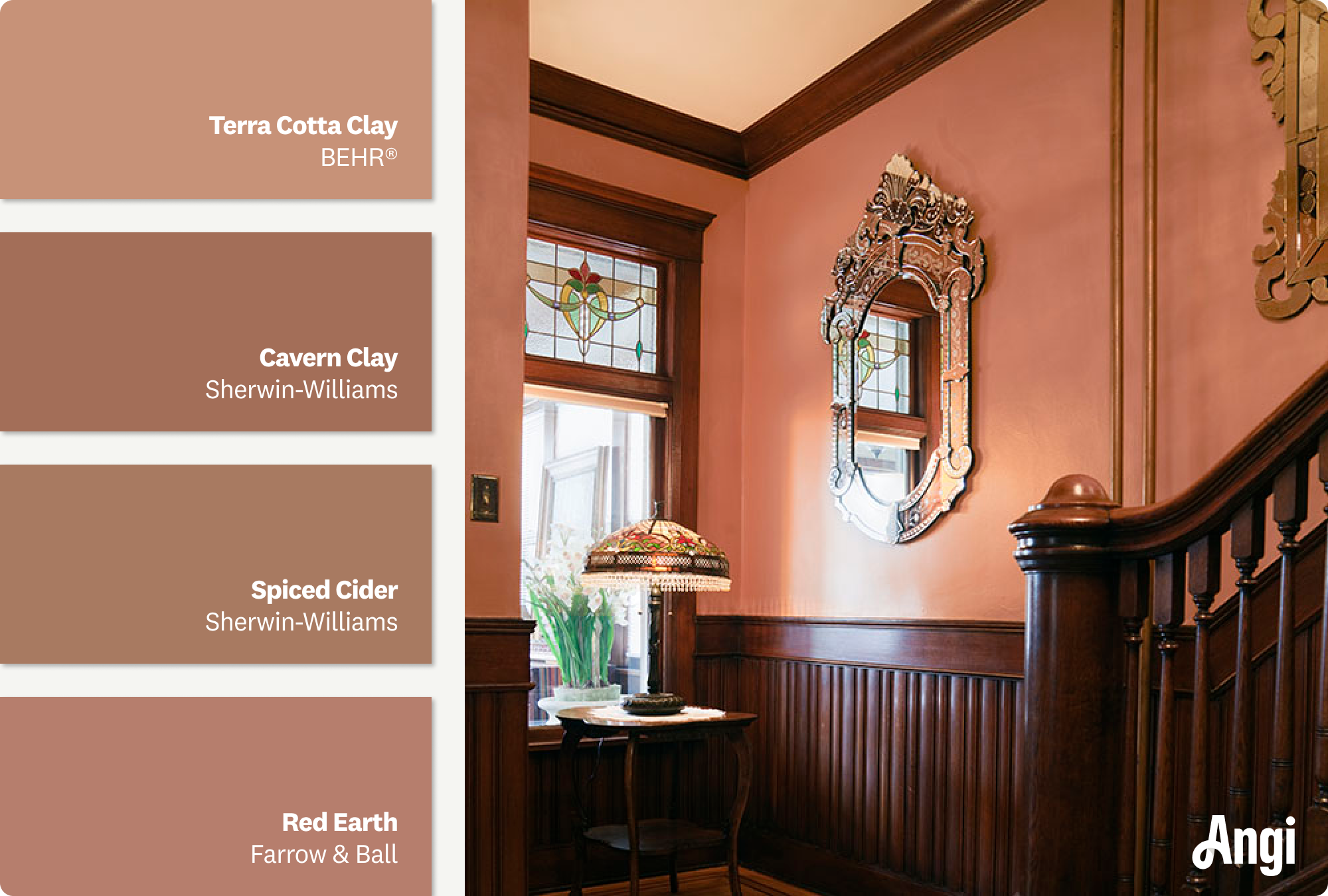 Terra Cotta Clay
BEHR®

Cavern Clay
Sherwin-Williams

Spiced Cider
Sherwin-Williams

Red Earth
Farrow & Ball

Angi