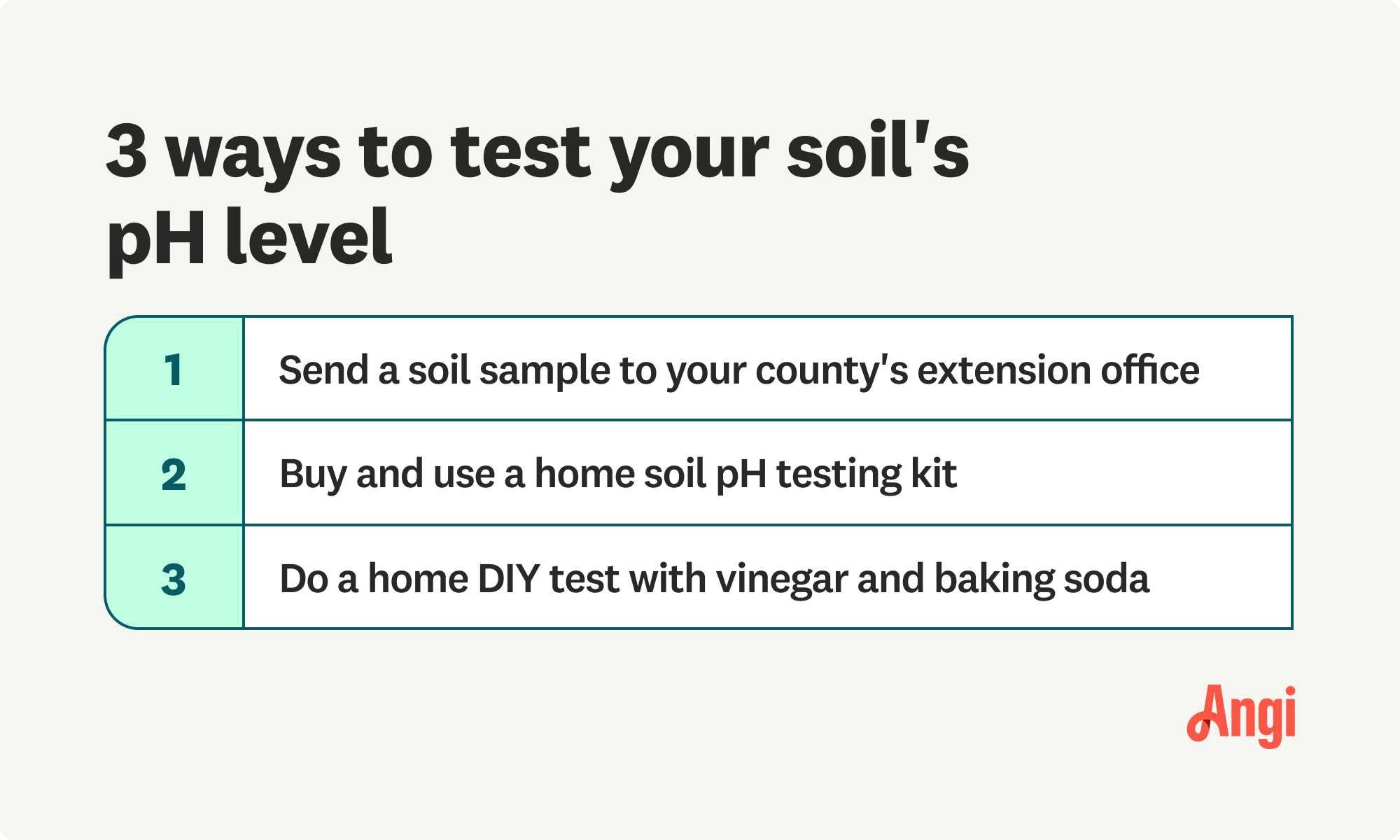 3 ways to test your soil's pH level

| 1 | Send a soil sample to your county's extension office |
|---|---|
| 2 | Buy and use a home soil pH testing kit |
| 3 | Do a home DIY test with vinegar and baking soda |

Angi