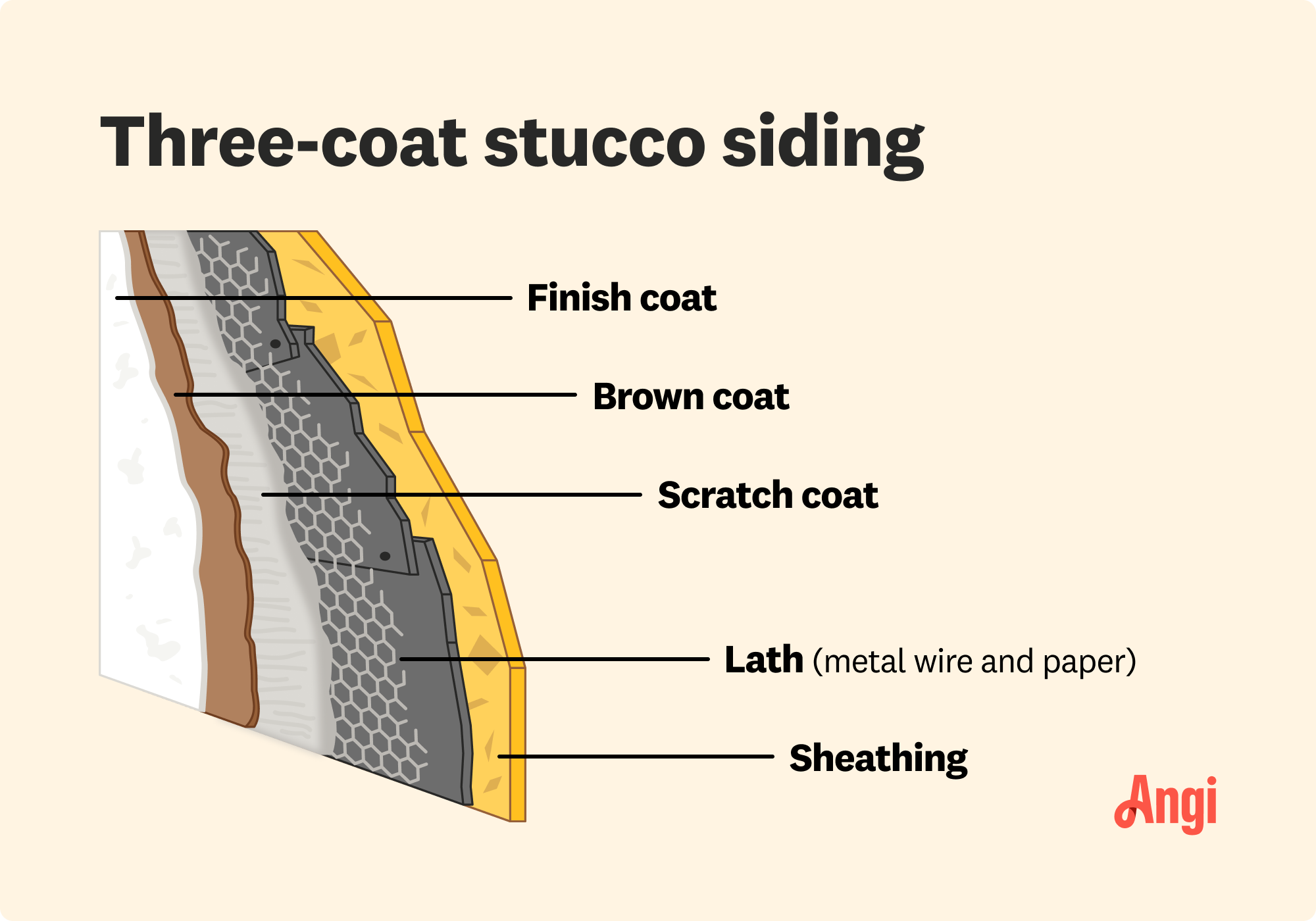 Three-coat stucco siding

Finish coat

Brown coat

Scratch coat

Lath (metal wire and paper)

Sheathing

Angi