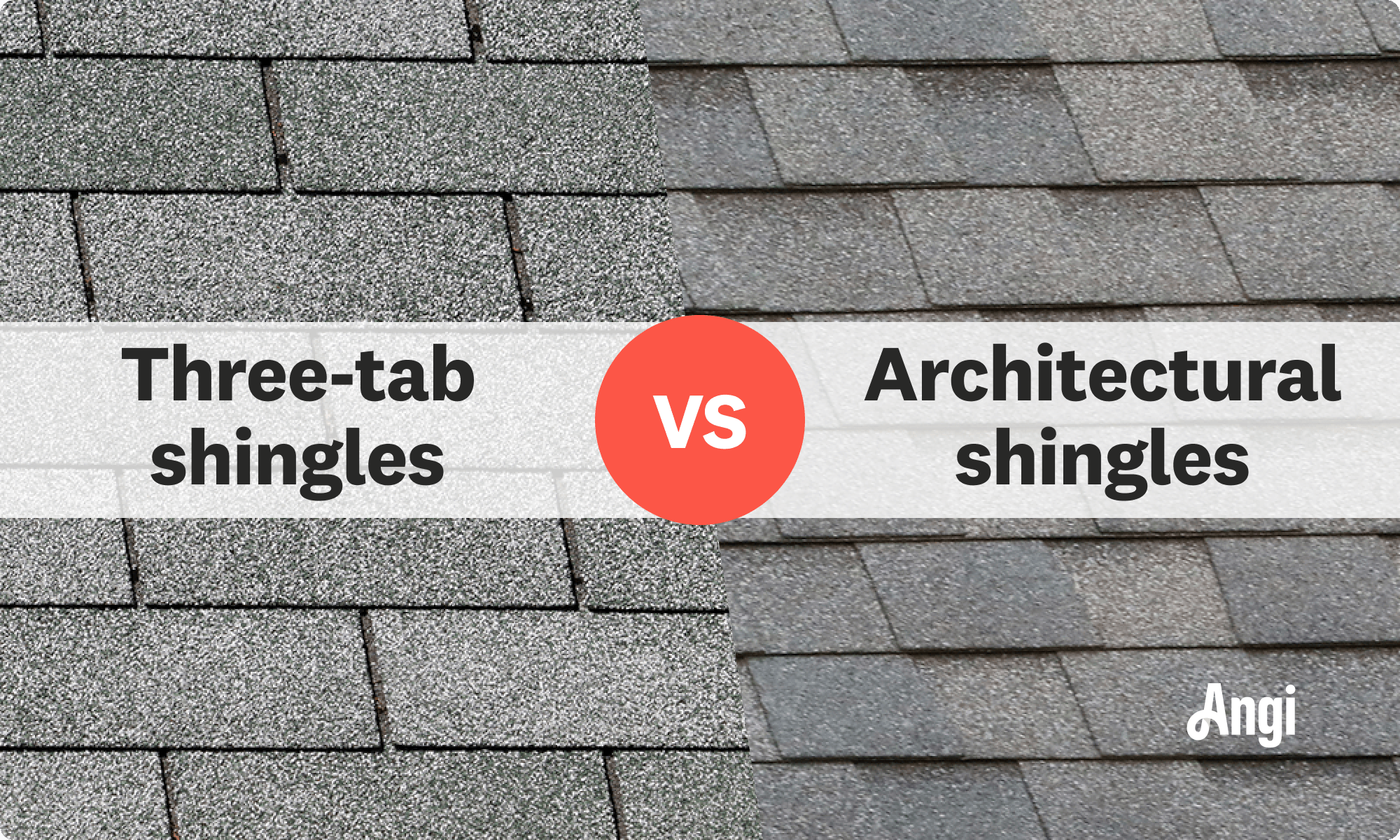 Three-tab shingles

VS

Architectural shingles

Angi