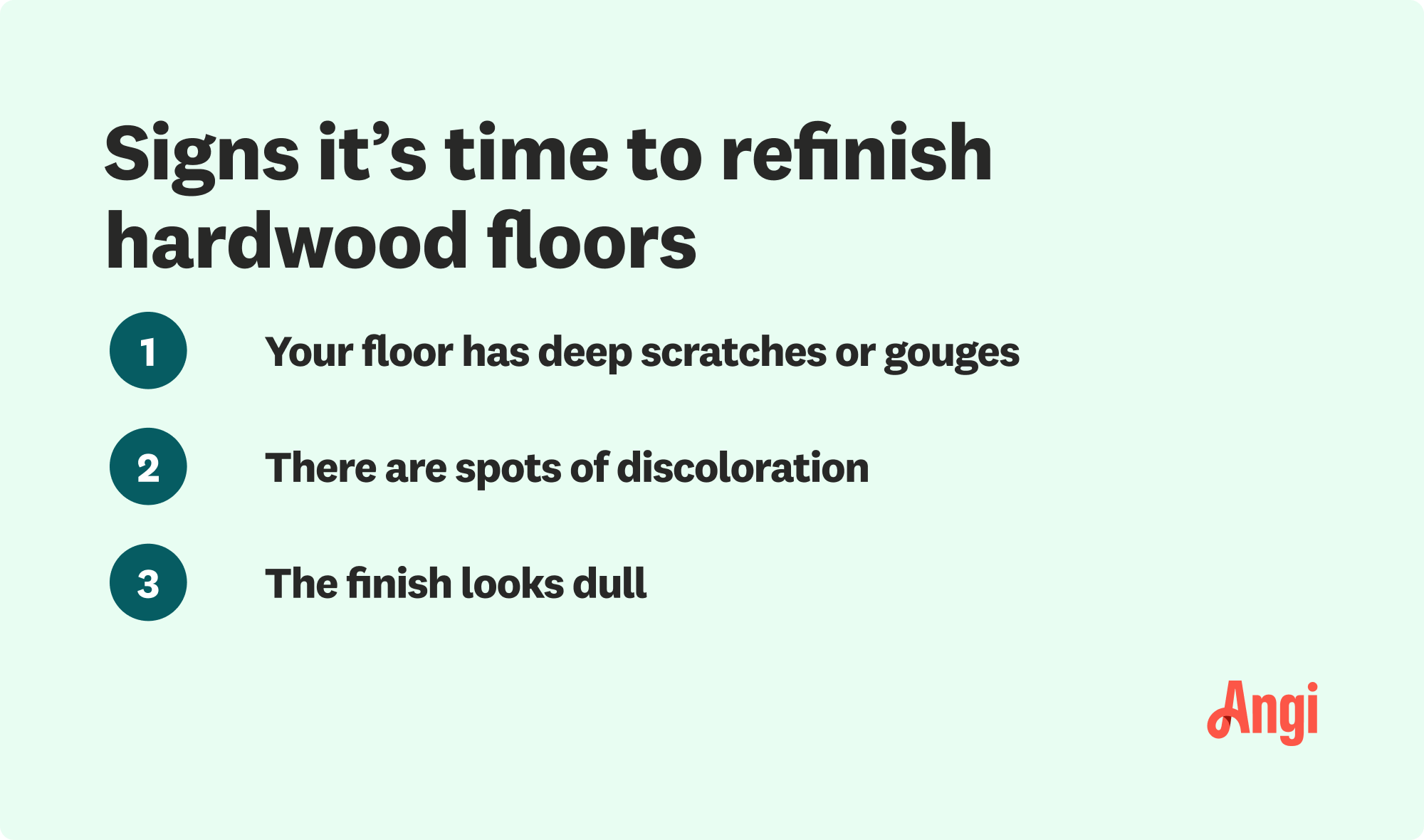 Signs it’s time to refinish hardwood floors

1 Your floor has deep scratches or gouges

2 There are spots of discoloration

3 The finish looks dull

Angi