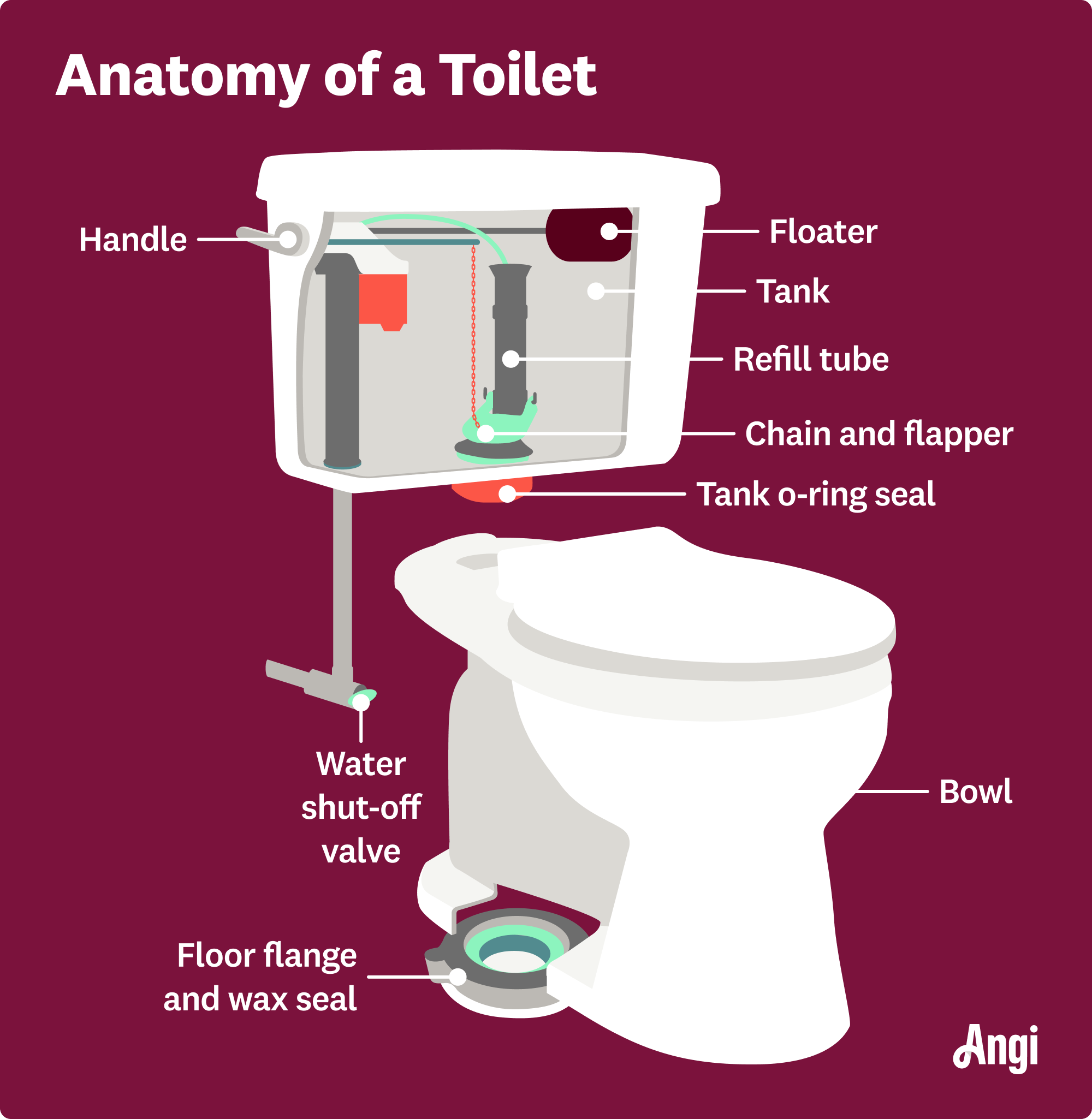 Anatomy of a Toilet

Handle

Floater

Tank

Refill tube

Chain and flapper

Tank o-ring seal

Water shut-off valve

Bowl

Floor flange and wax seal

Angi