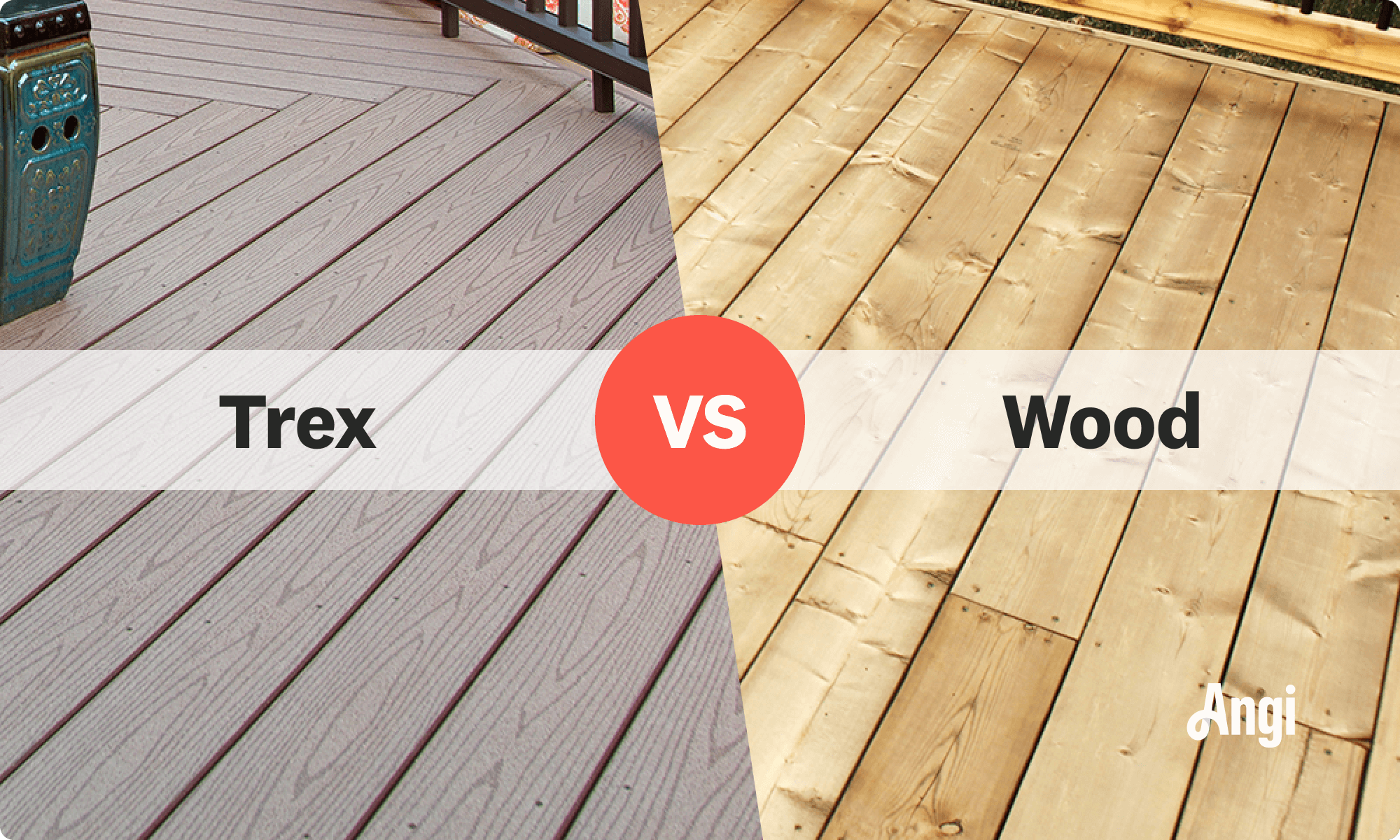 Trex
VS
Wood
Angi