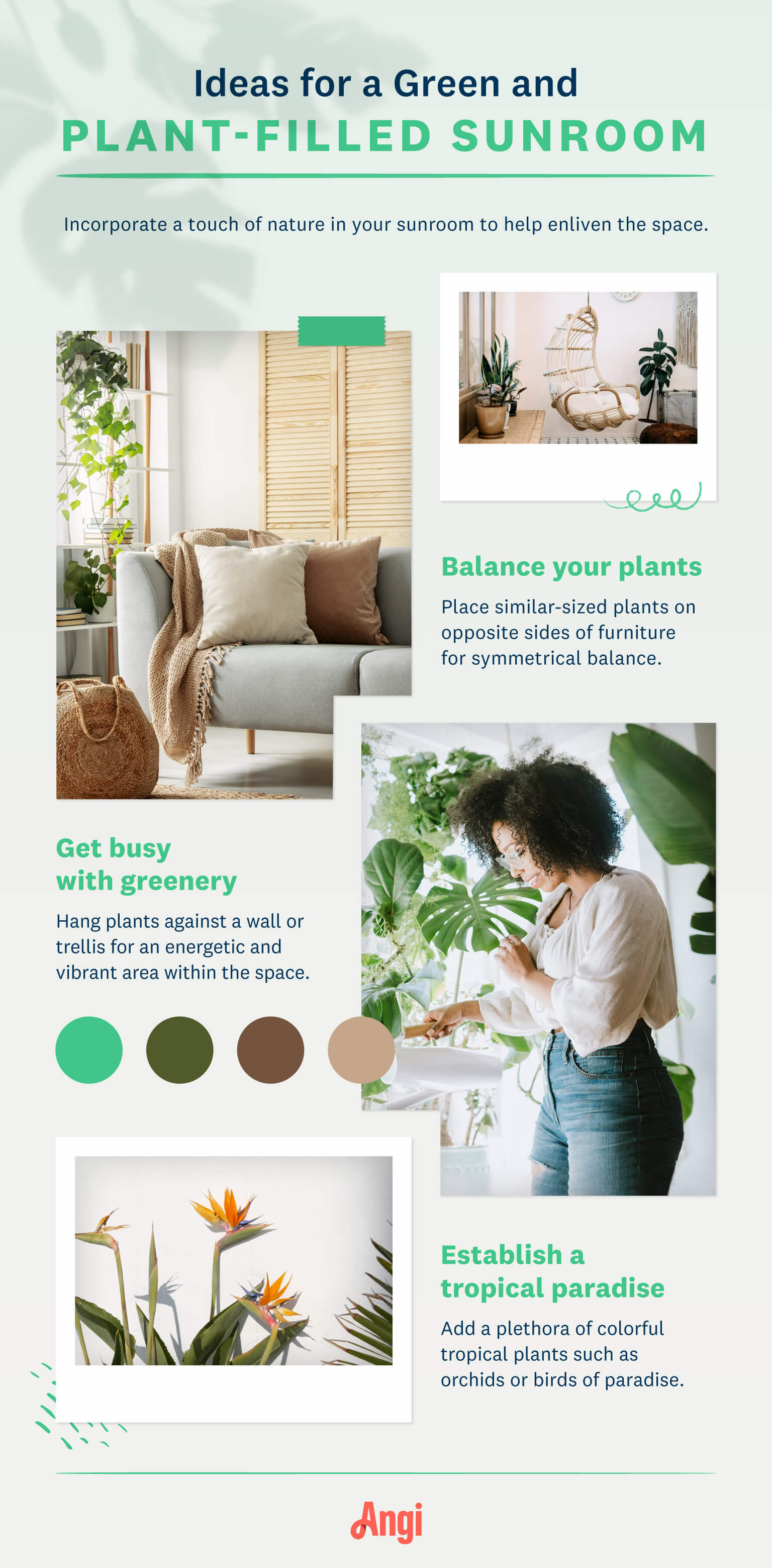 Ideas for a Green and
PLANT-FILLED SUNROOM

Incorporate a touch of nature in your sunroom to help enliven the space.

Balance your plants

Place similar-sized plants on opposite sides of furniture for symmetrical balance.

Get busy with greenery

Hang plants against a wall or trellis for an energetic and vibrant area within the space.

Establish a tropical paradise

Add a plethora of colorful tropical plants such as orchids or birds of paradise.

Angi