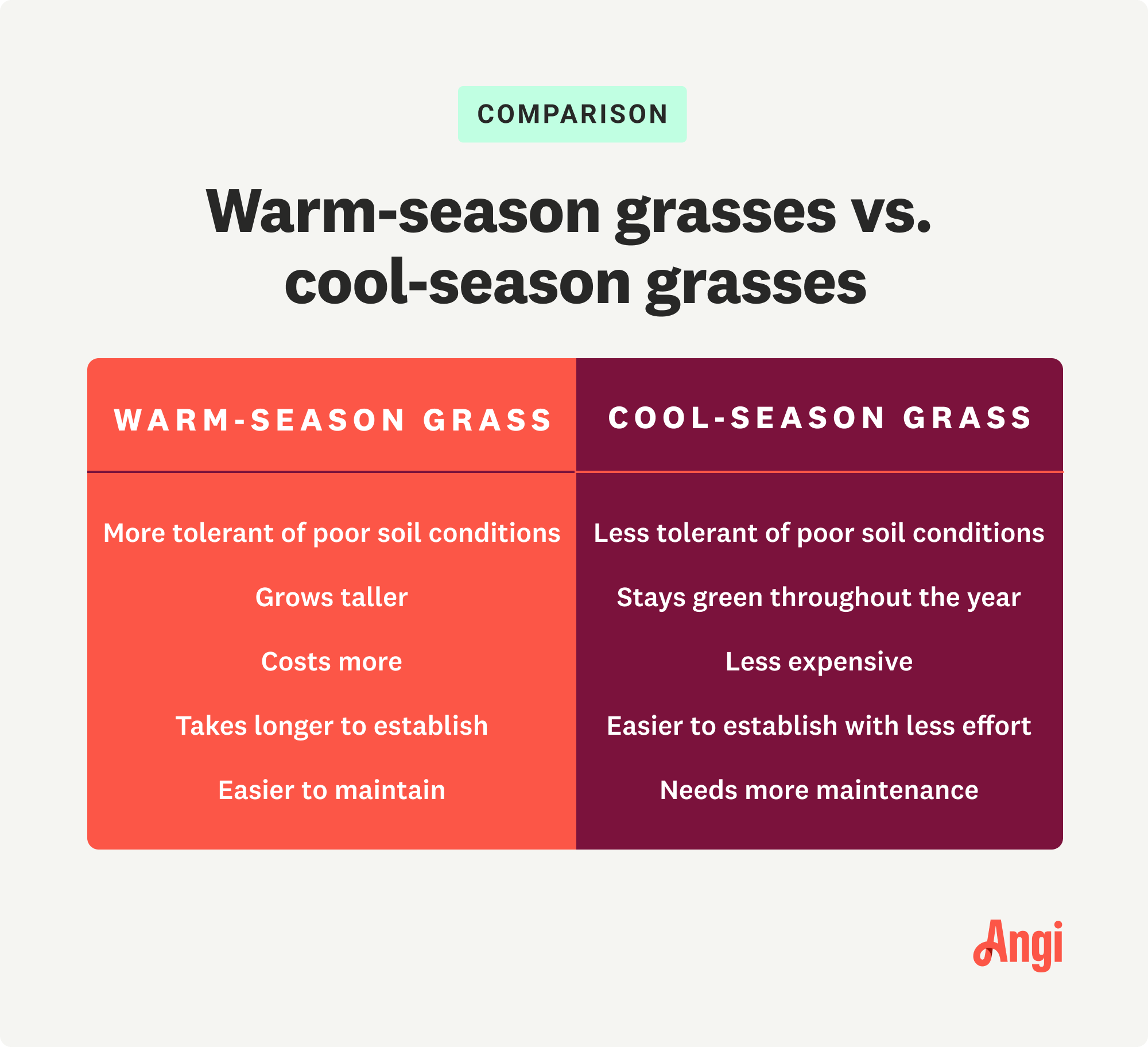 COMPARISON

Warm-season grasses vs. cool-season grasses

| WARM-SEASON GRASS | COOL-SEASON GRASS |
|---|---|
| More tolerant of poor soil conditions | Less tolerant of poor soil conditions |
| Grows taller | Stays green throughout the year |
| Costs more | Less expensive |
| Takes longer to establish | Easier to establish with less effort |
| Easier to maintain | Needs more maintenance |

Angi