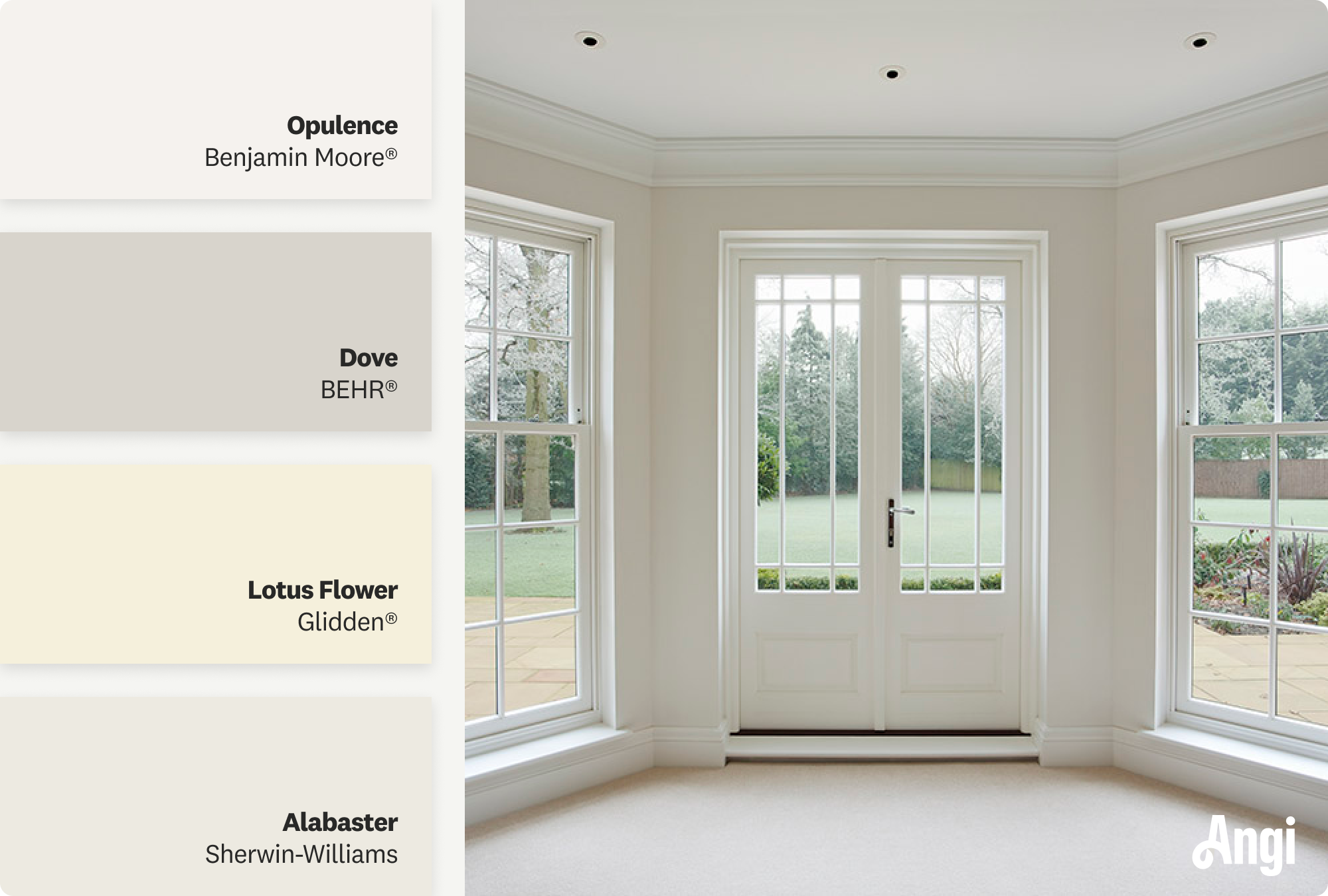 Opulence
Benjamin Moore®

Dove
BEHR®

Lotus Flower
Glidden®

Alabaster
Sherwin-Williams

Angi