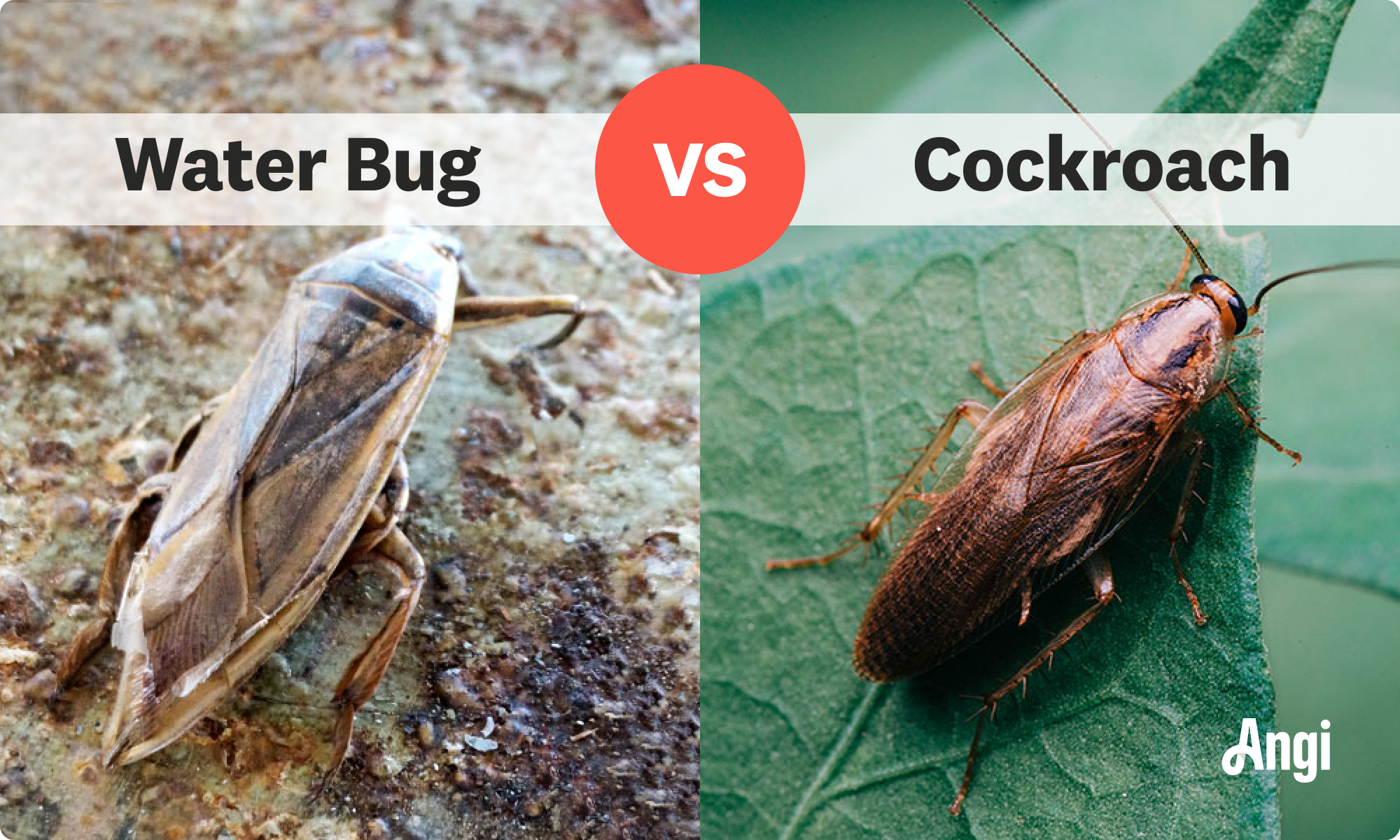 Water Bug
VS
Cockroach
Angi